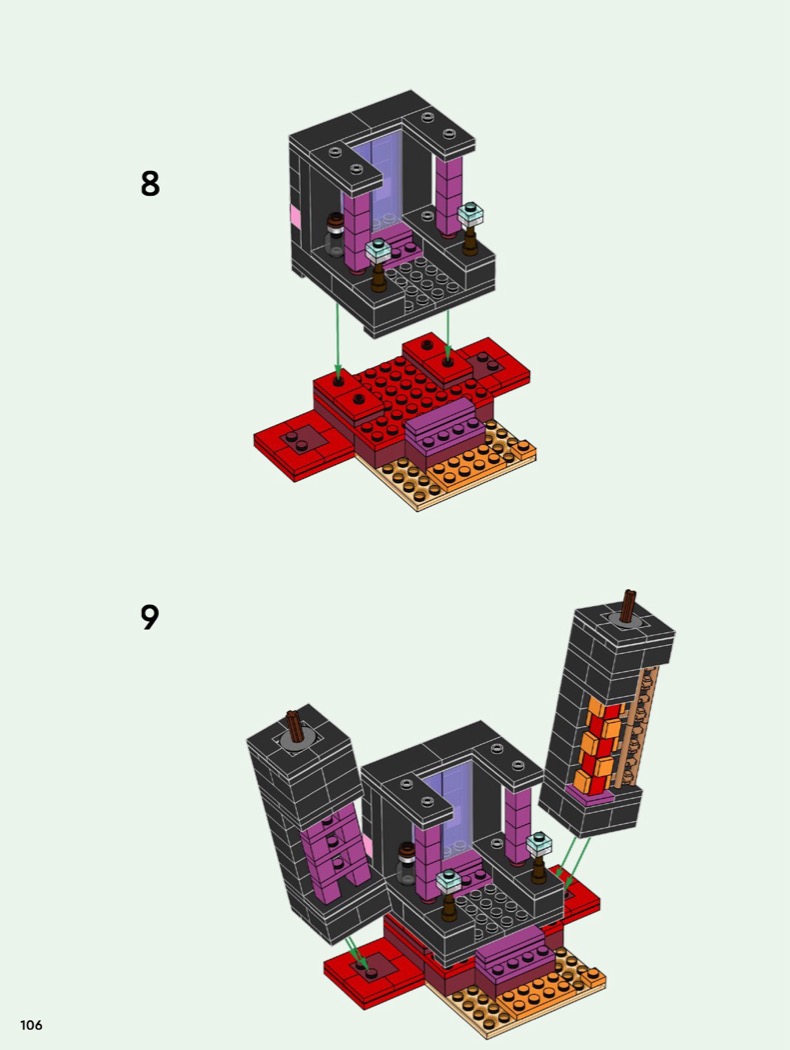 8

9

106