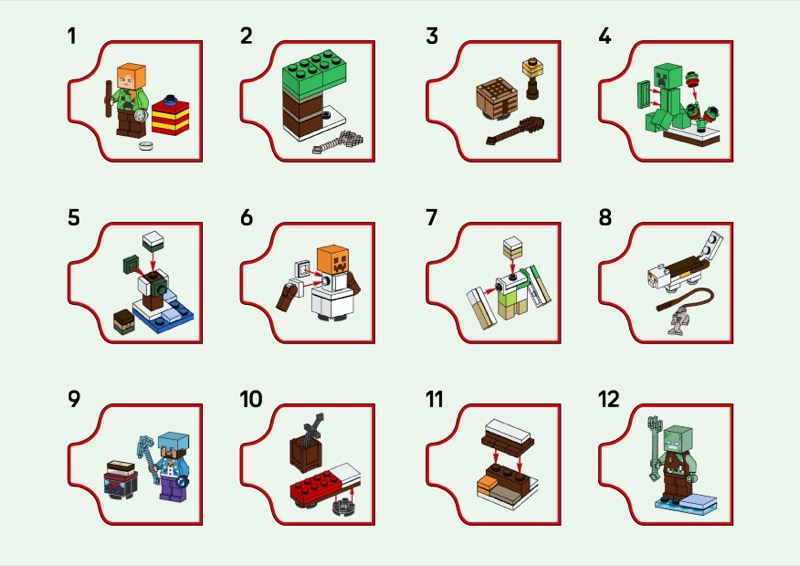 1

2

3

4

5

6

7

8

9

10

11

12