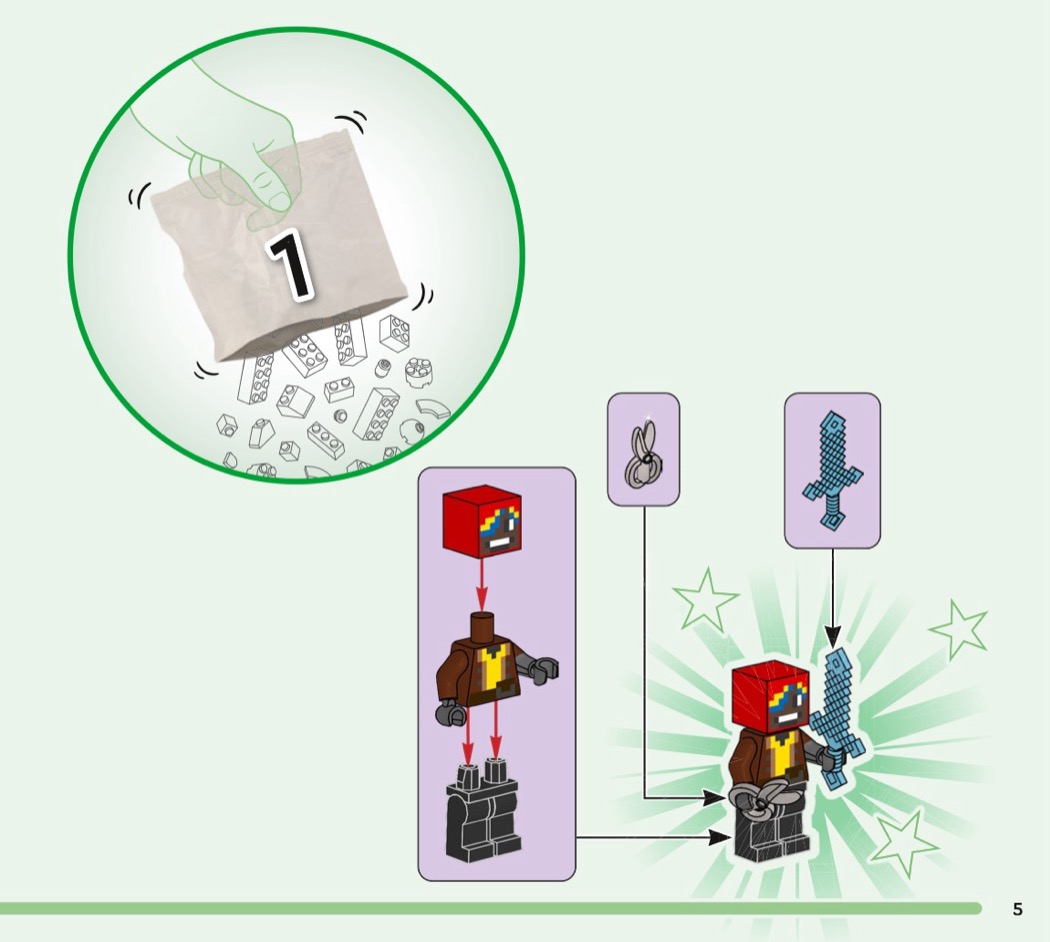 1

5