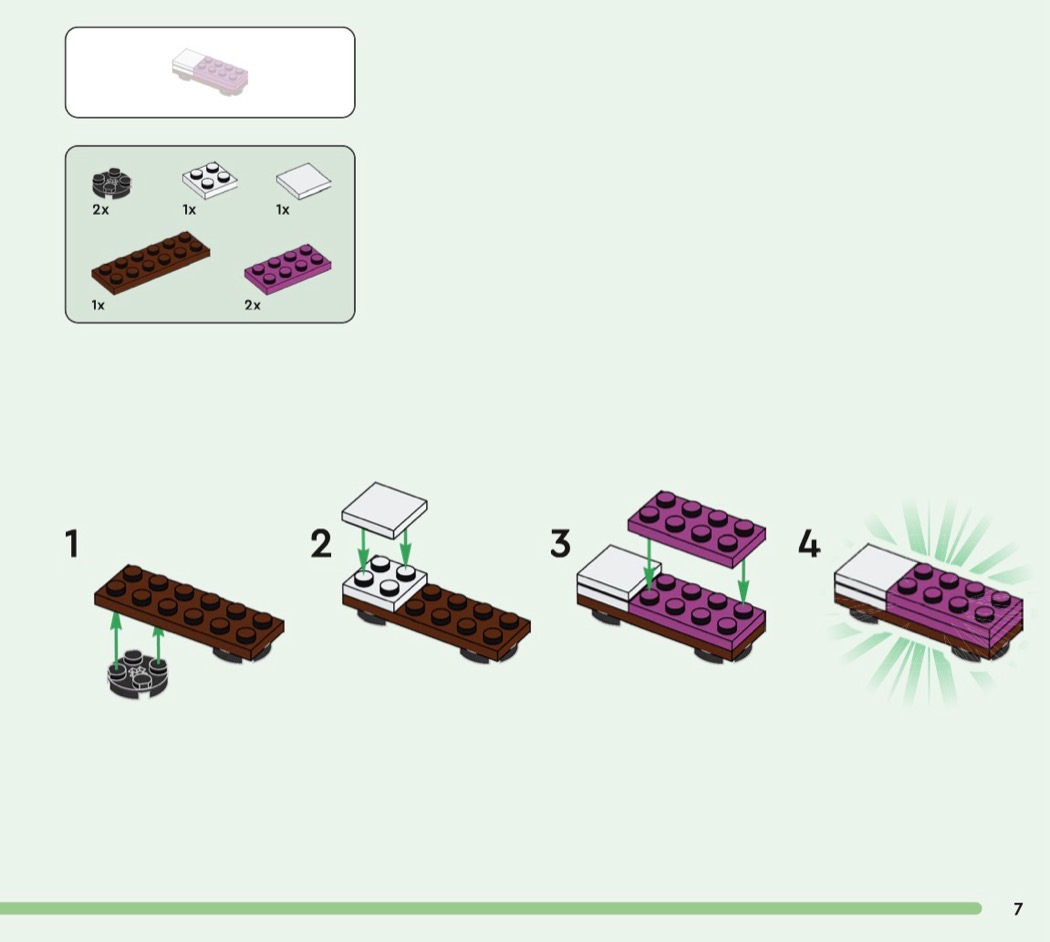 2x
1x
1x
1x
2x

1

2

3

4

7