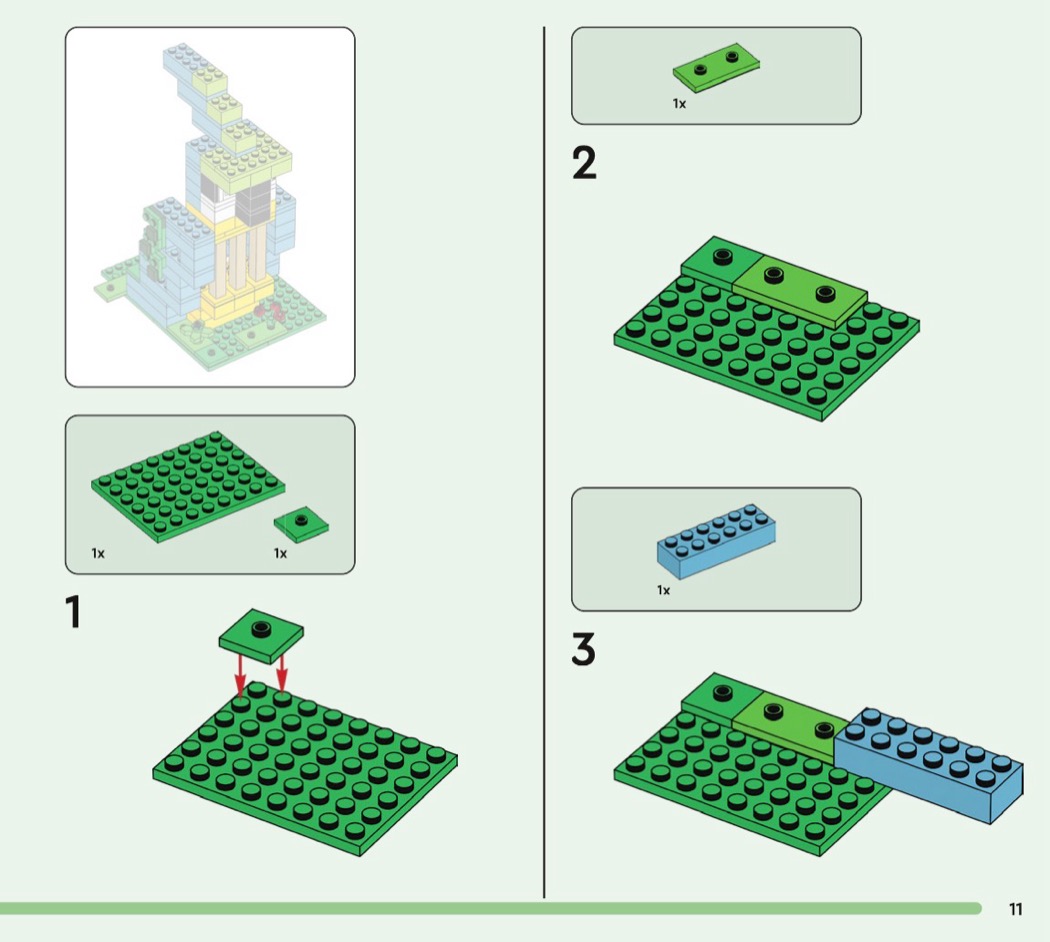 1x

1x

1

1x

2

1x

3

11