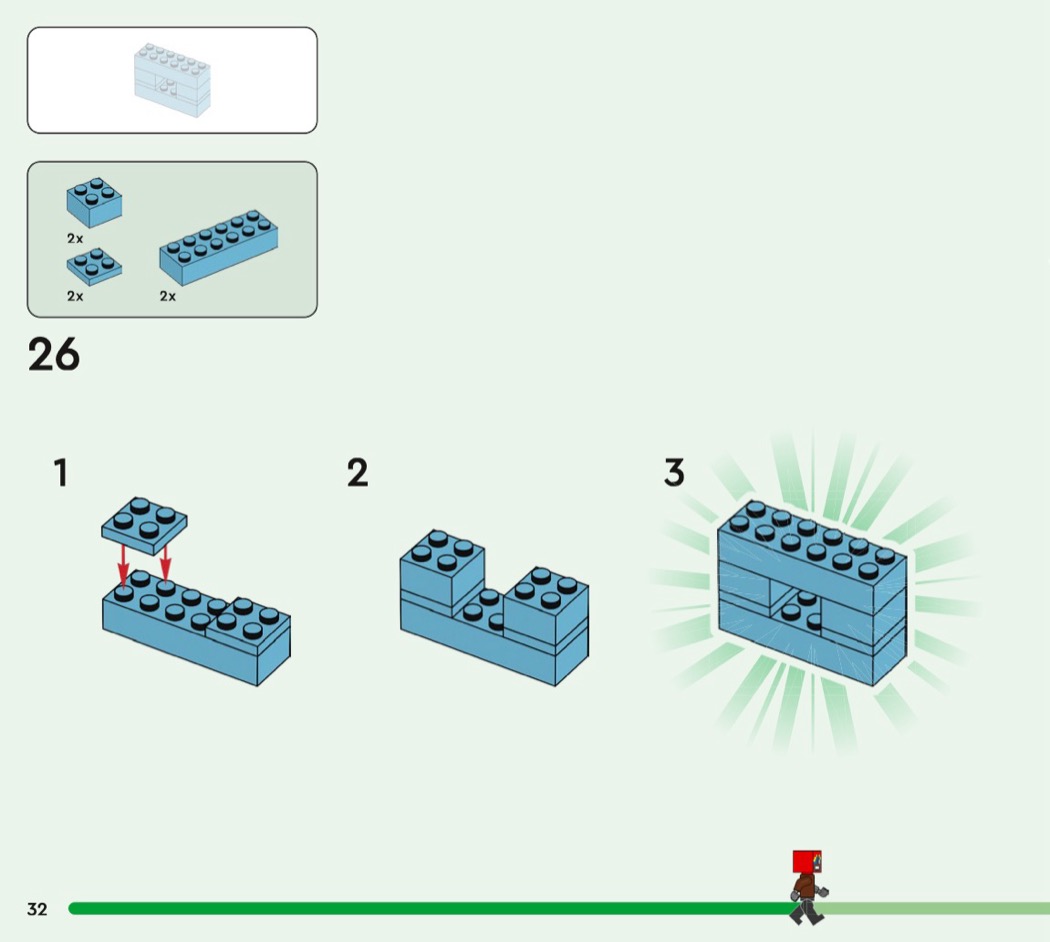 2x

2x

2x

26

1

2

3

32