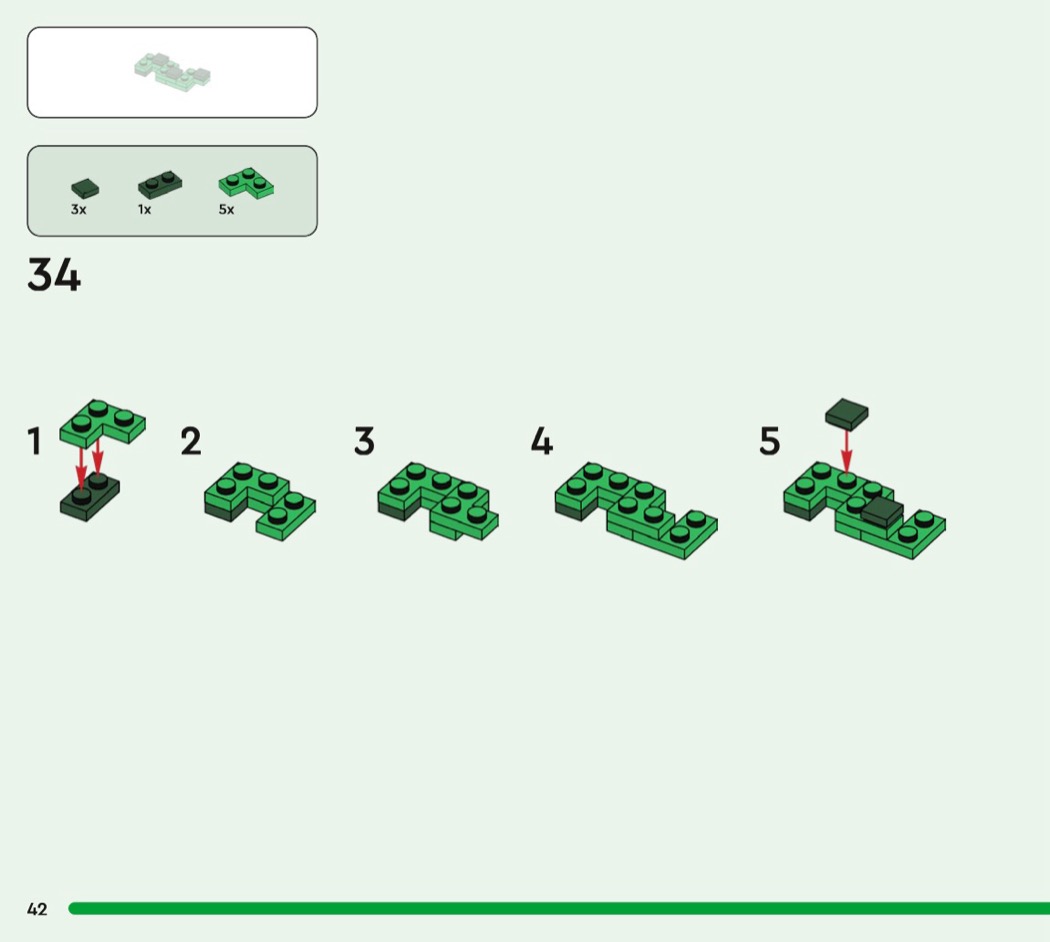 3x 1x 5x

34

1 2 3 4 5

42