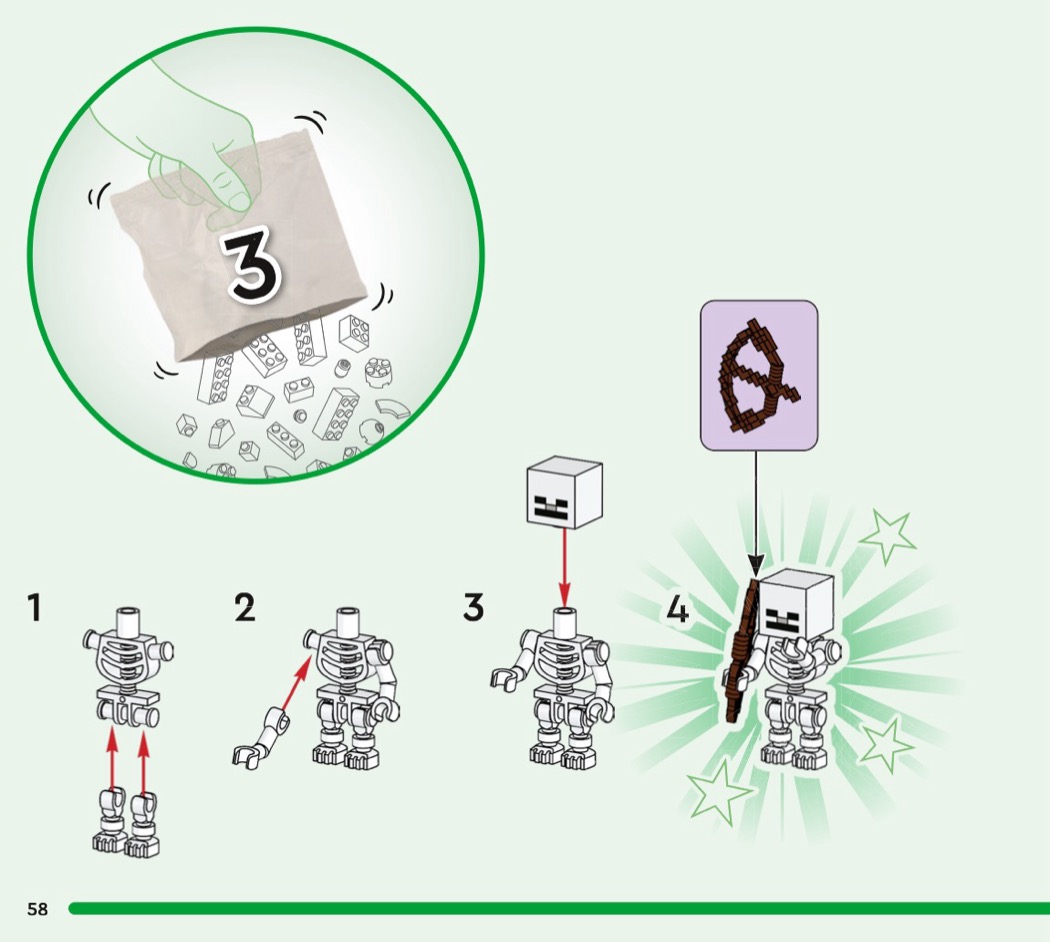 3

1

2

3

4

58