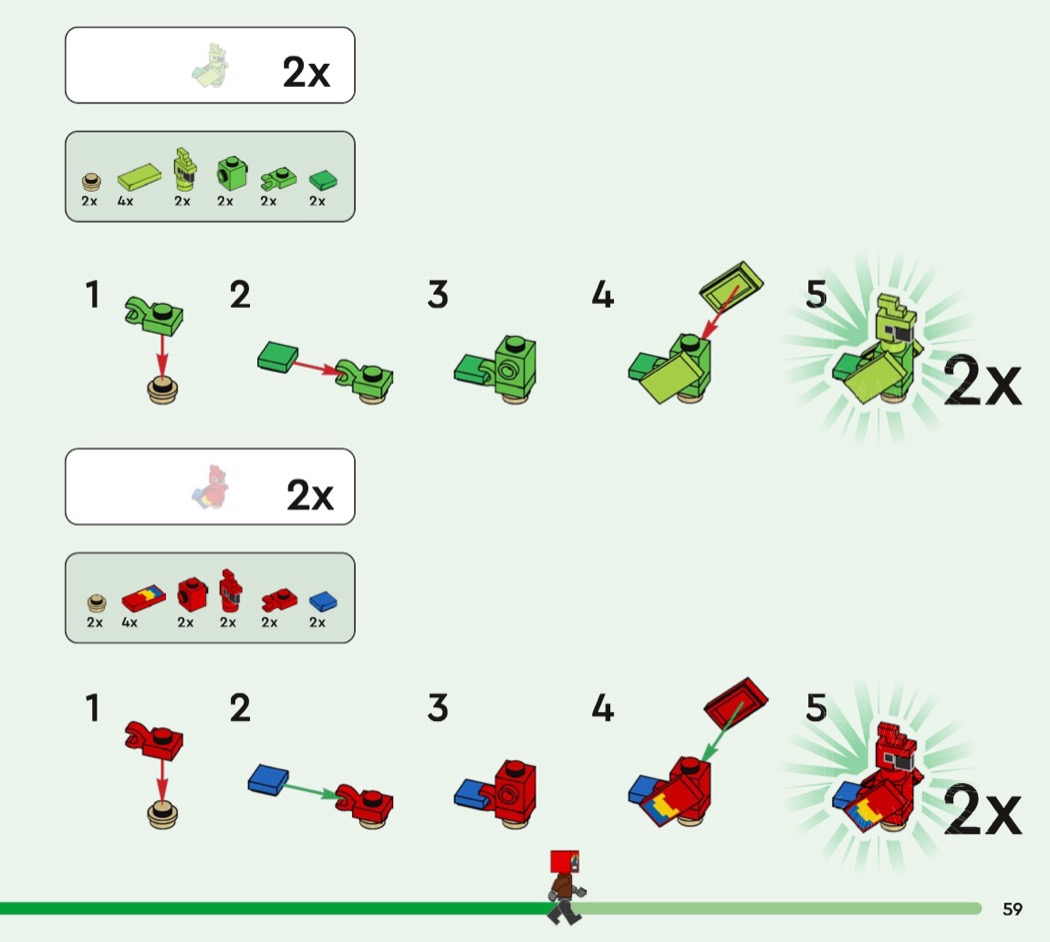 2x

2x 4x 2x 2x 2x 2x

1 2 3 4 5

2x

2x

2x 4x 2x 2x 2x 2x

1 2 3 4 5

2x

59