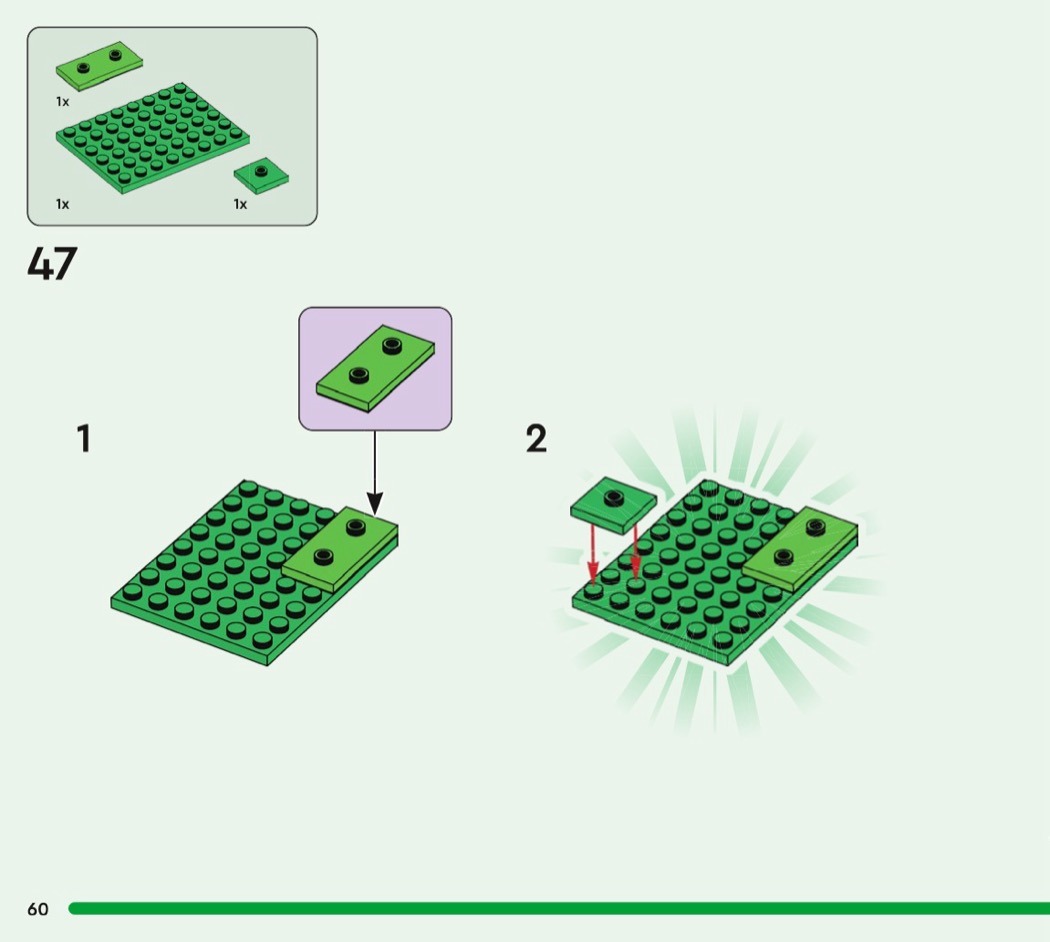 1x

1x

1x

47

1

2

60