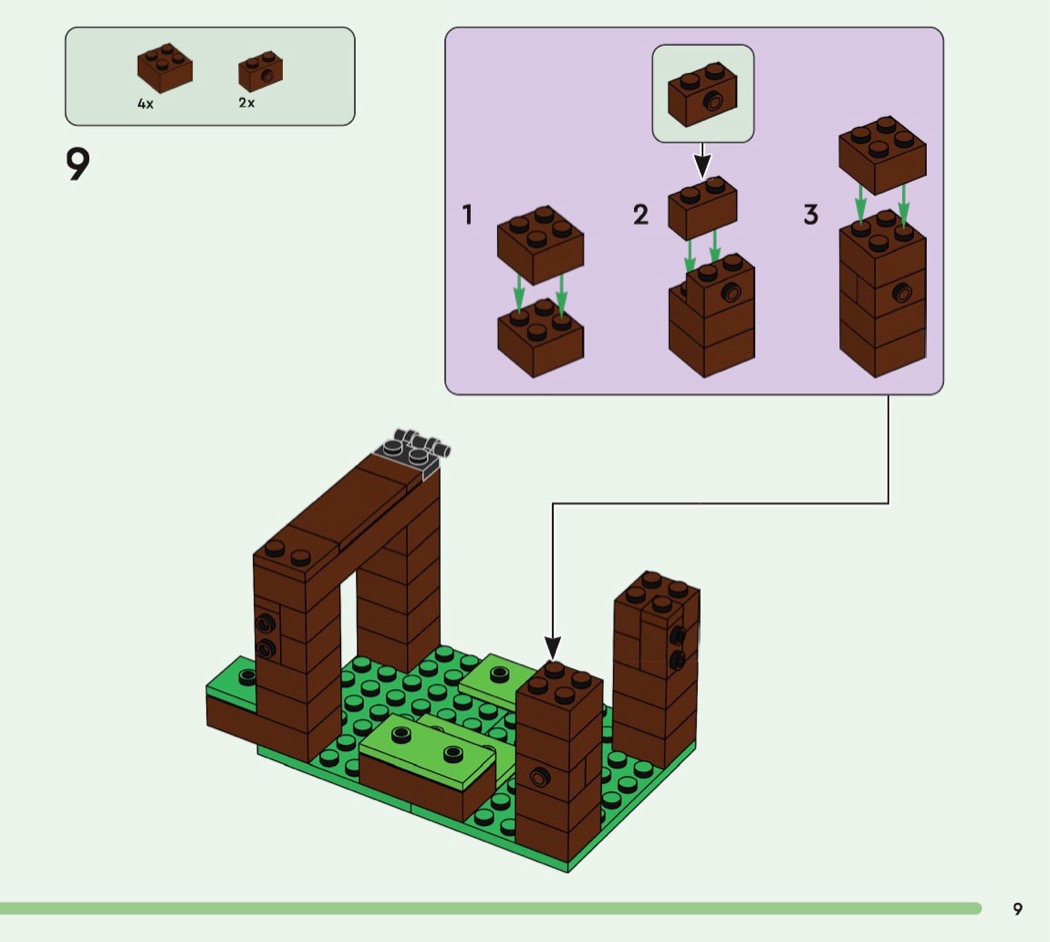 4x
2x

9

1
2
3

9