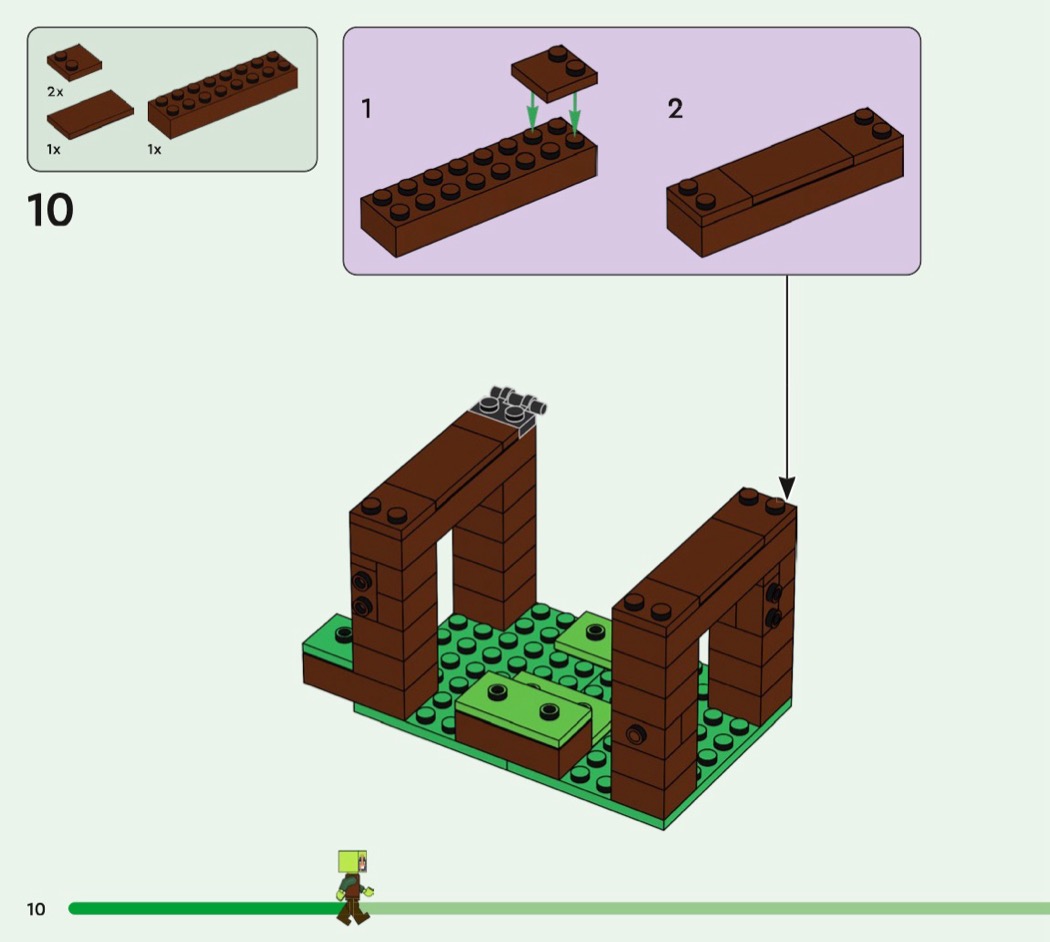 2x
1x
1x

10

1
2

10