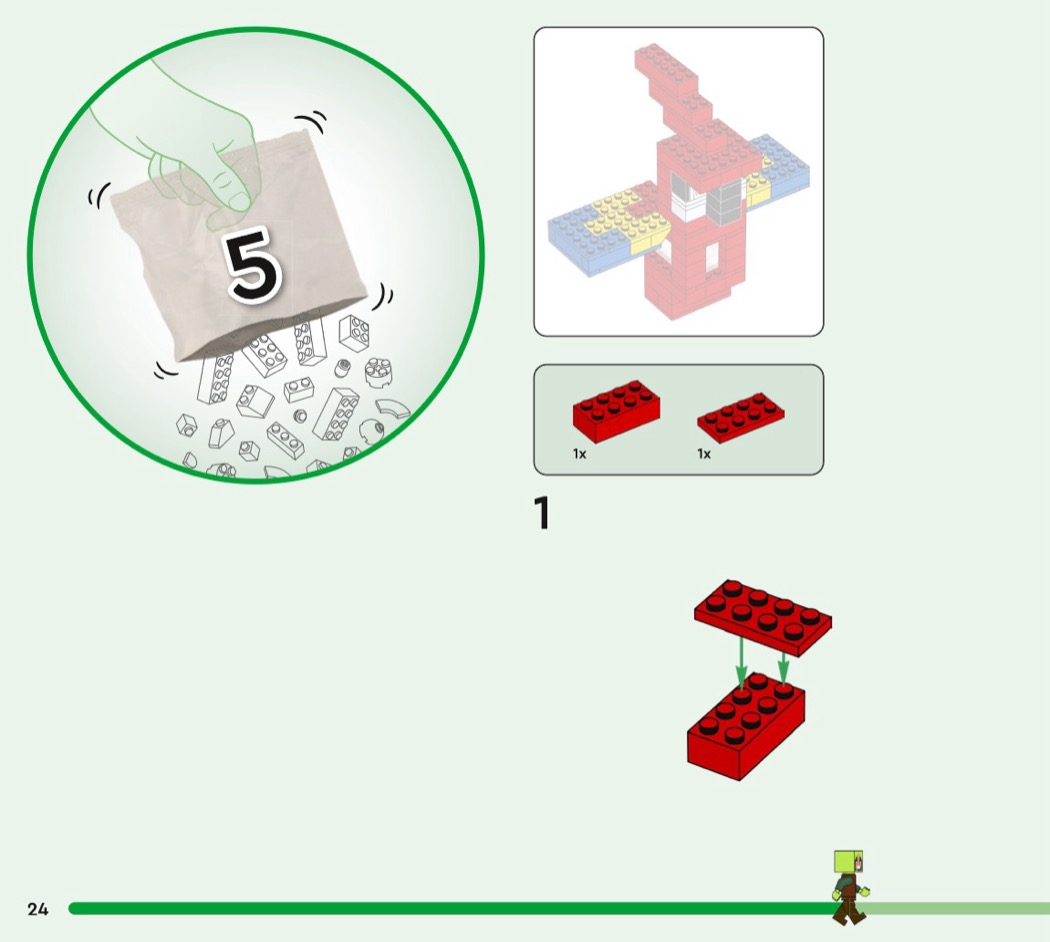 5

1x

1x

1

24