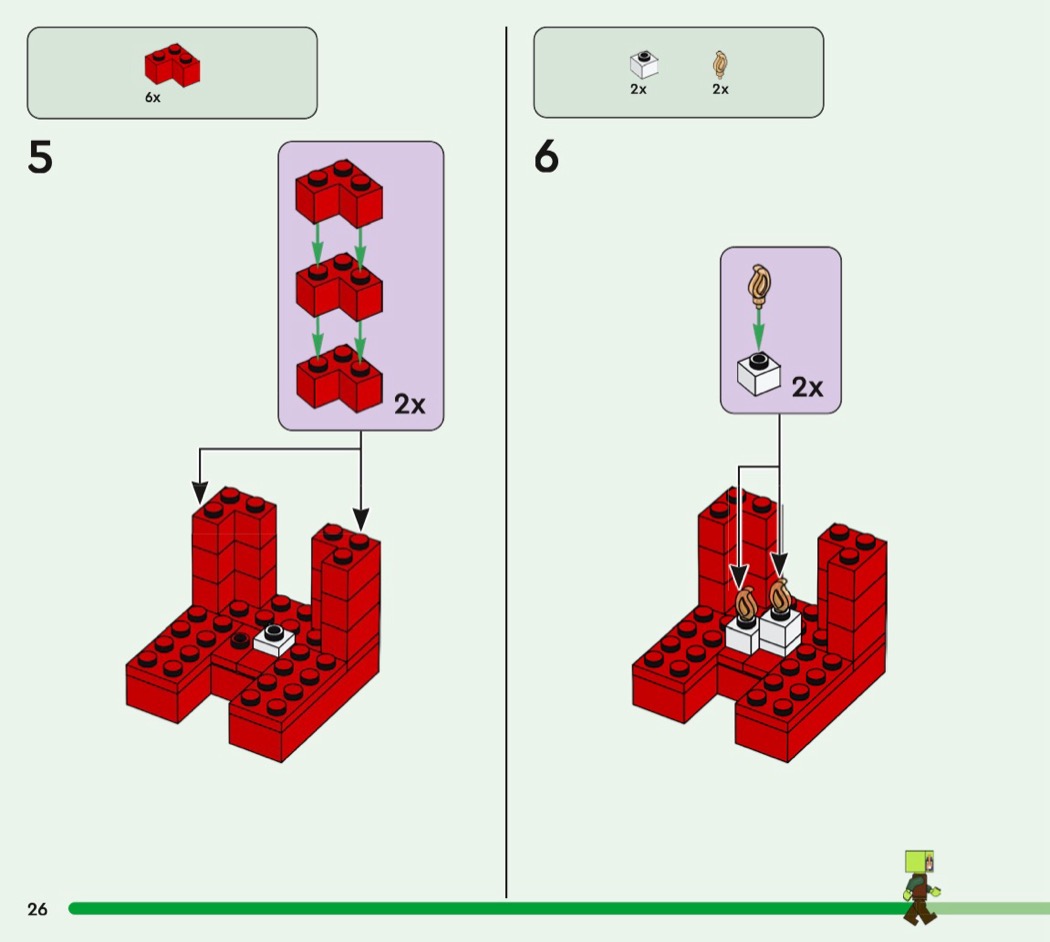 6x

5

2x

2x 2x

6

2x

26