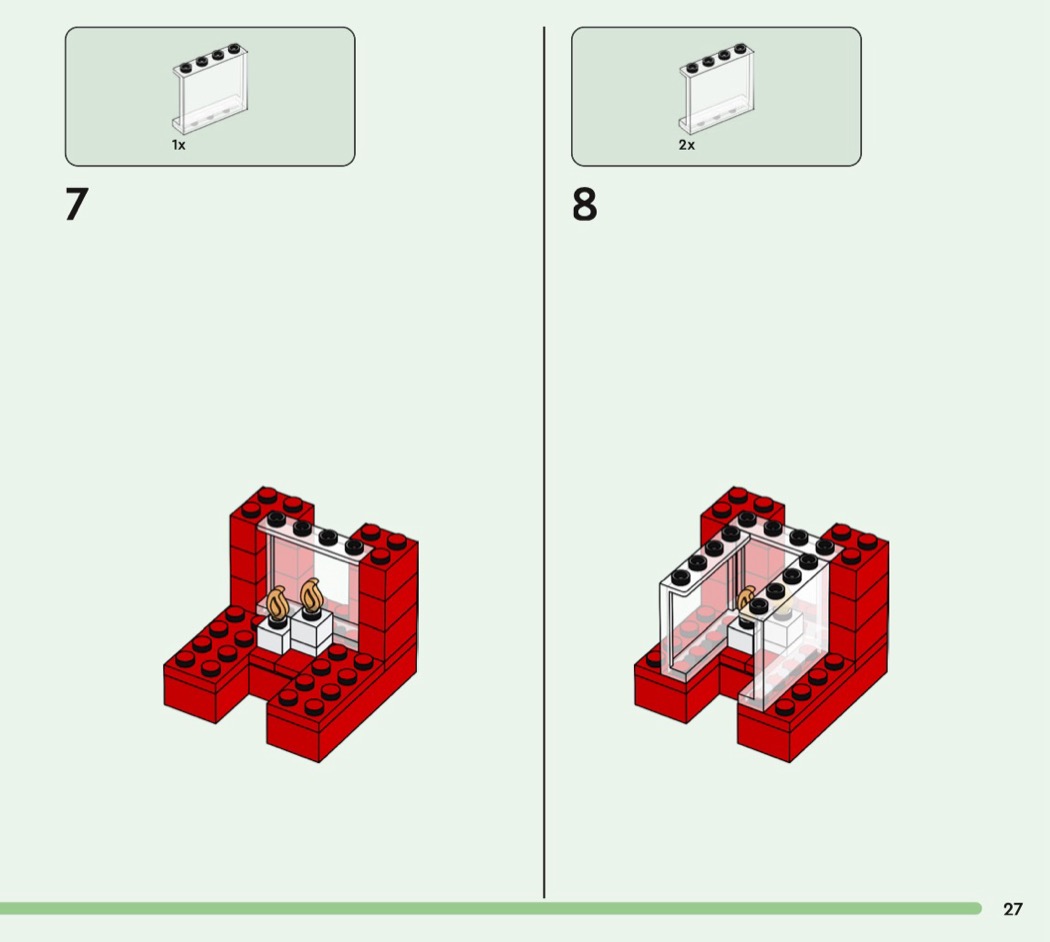 1x

7

2x

8

27