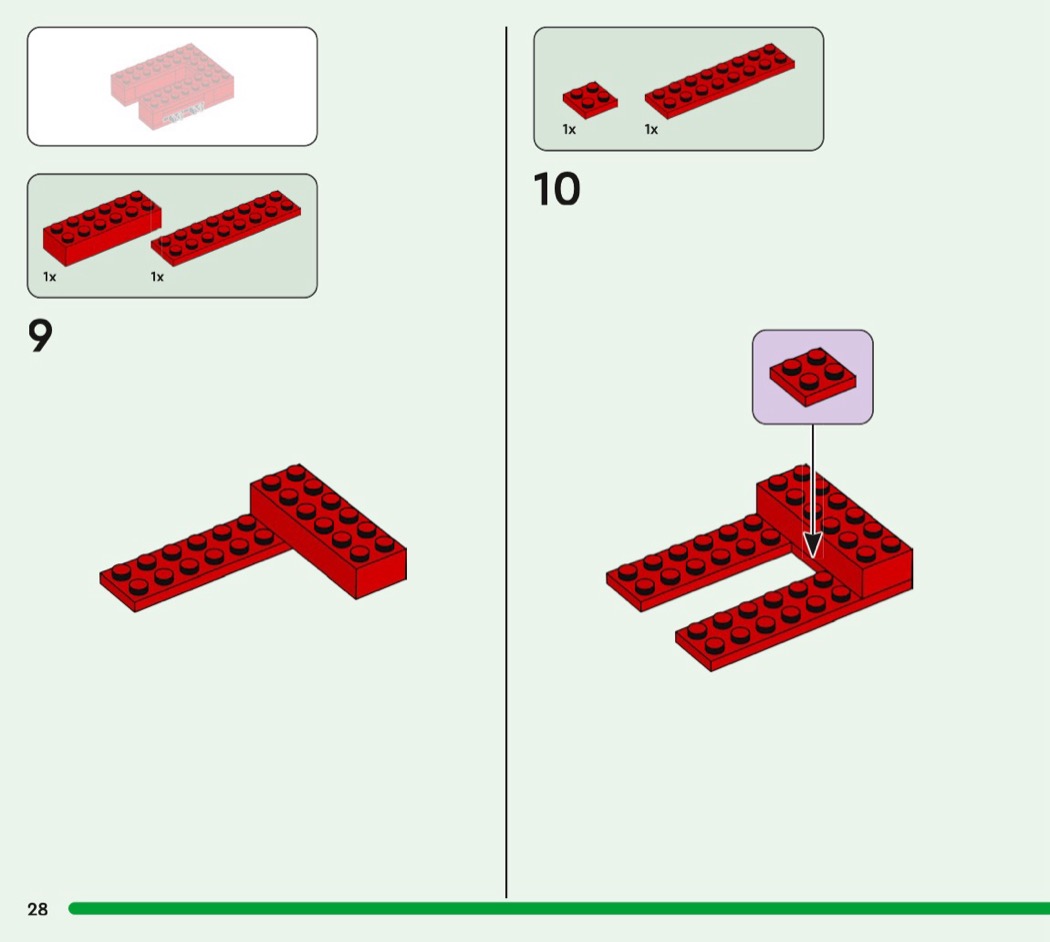 1x
1x

9

1x
1x

10

28