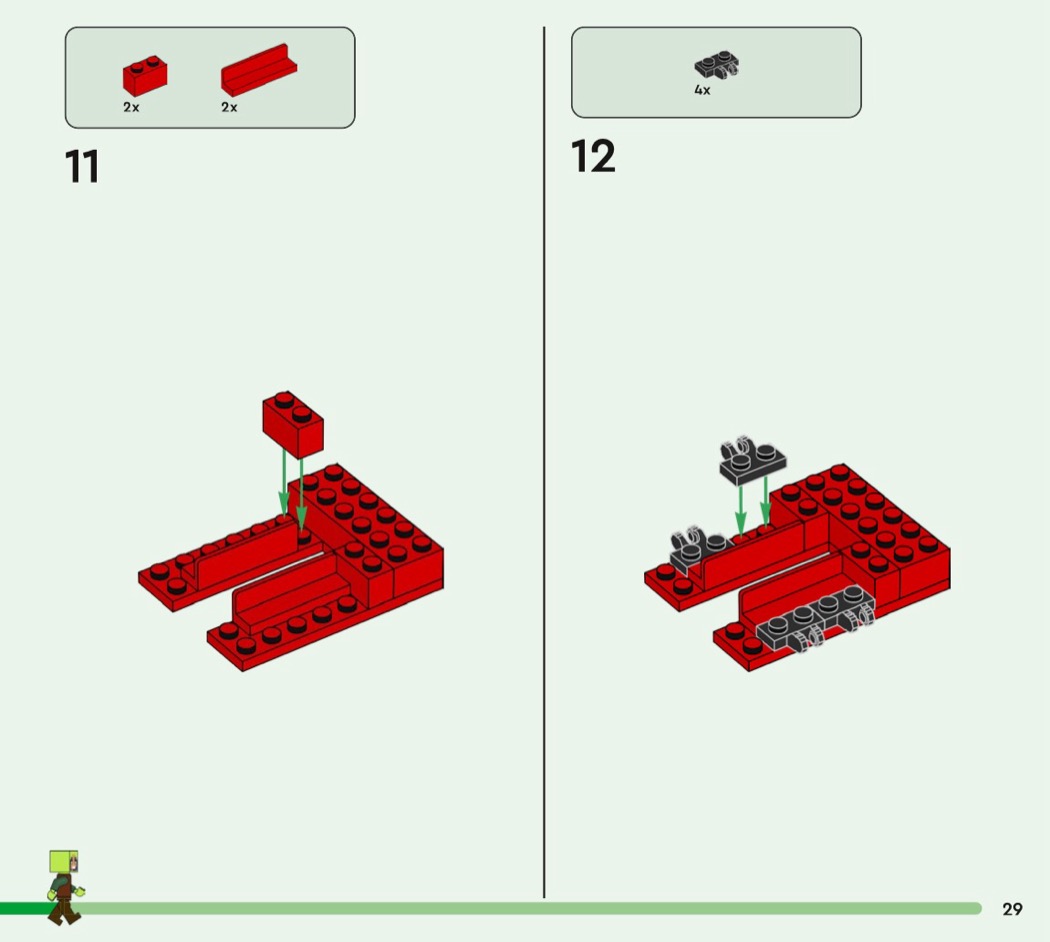 2x 2x

11

4x

12

29