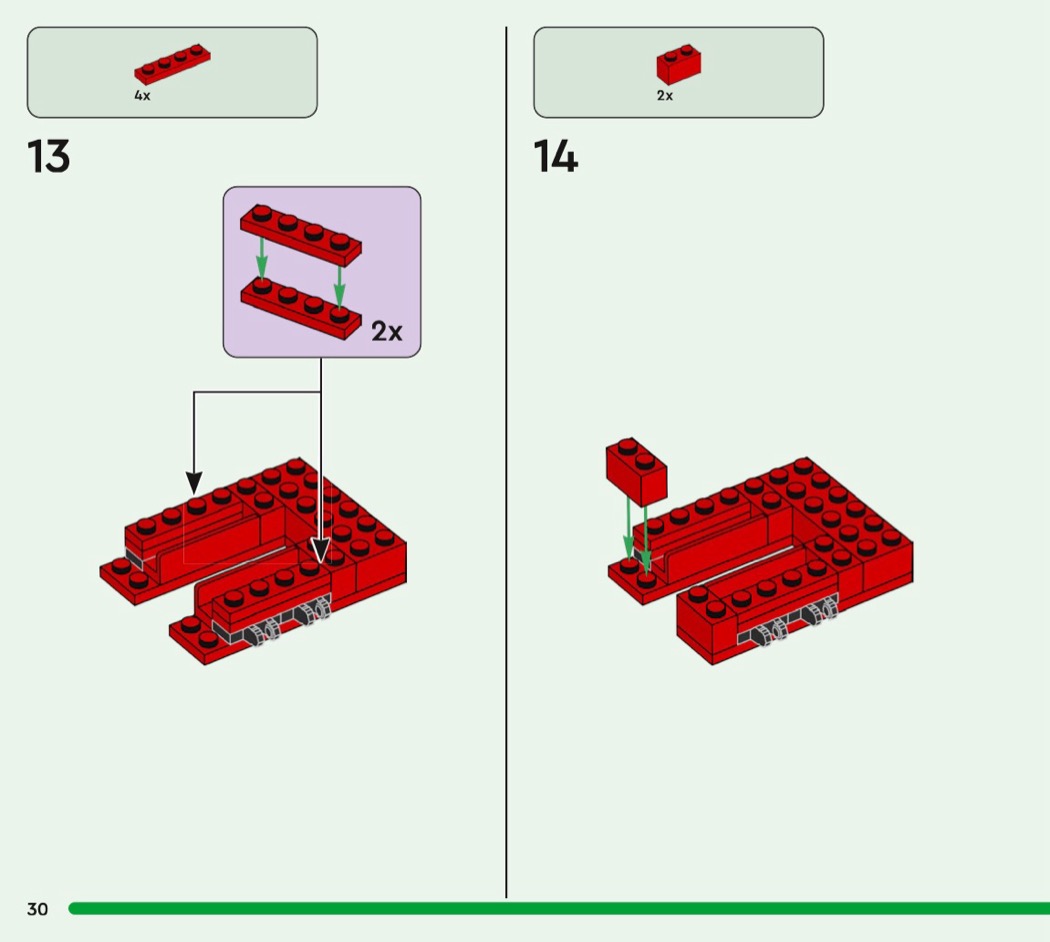 4x

13

2x

2x

14

30