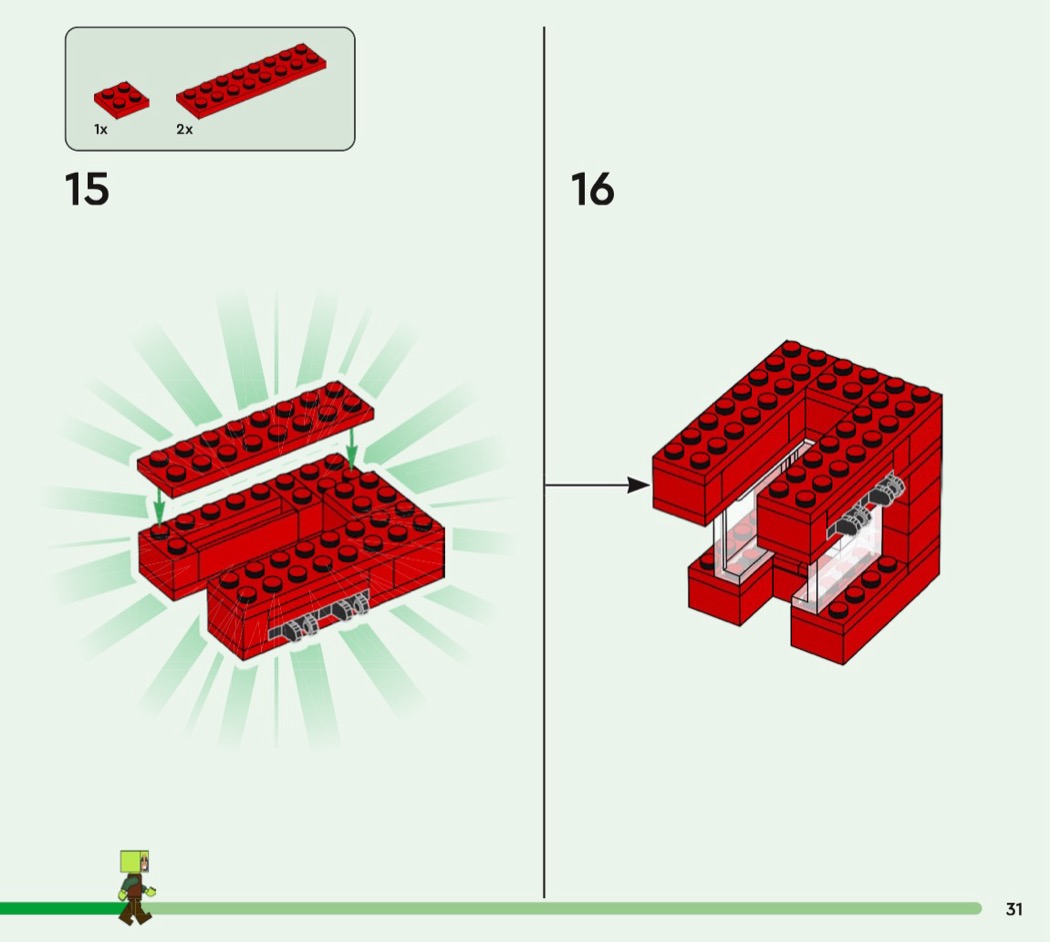 1x 2x

15

16

31