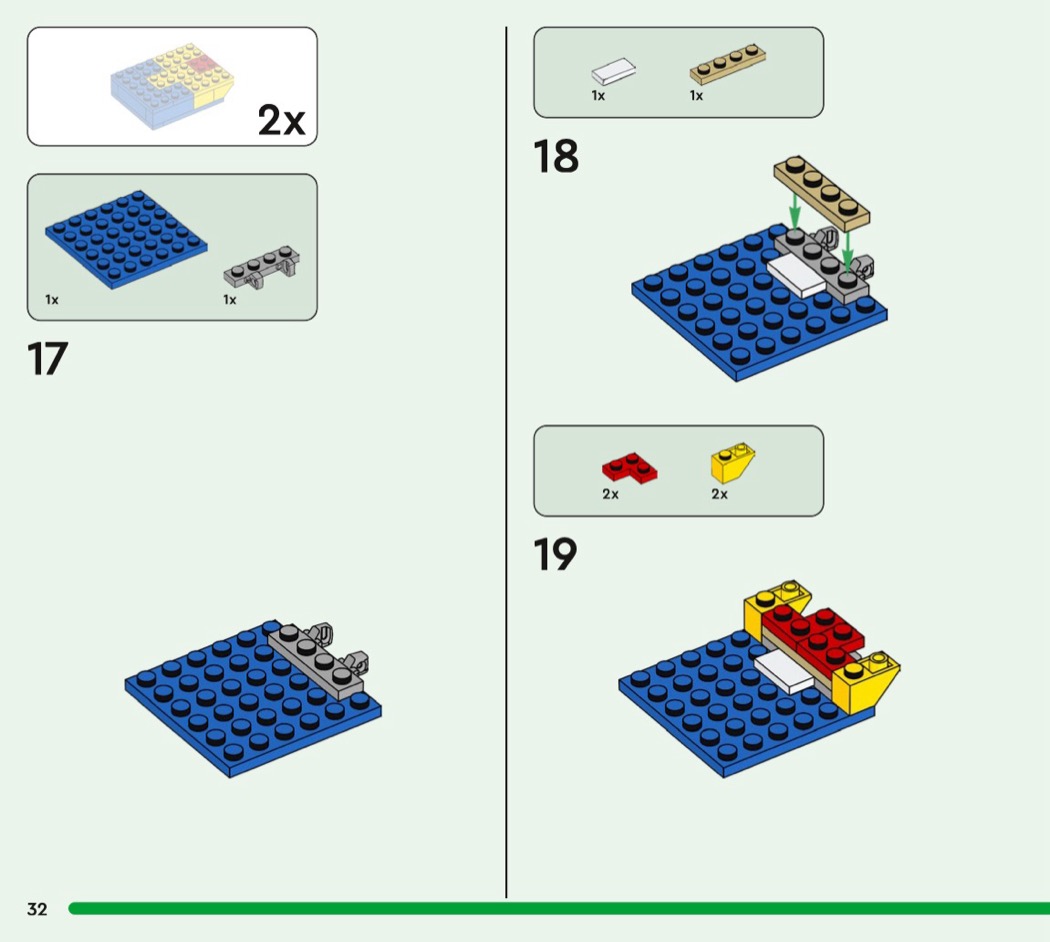 2x

1x

1x

17

1x

1x

18

2x

2x

19

32