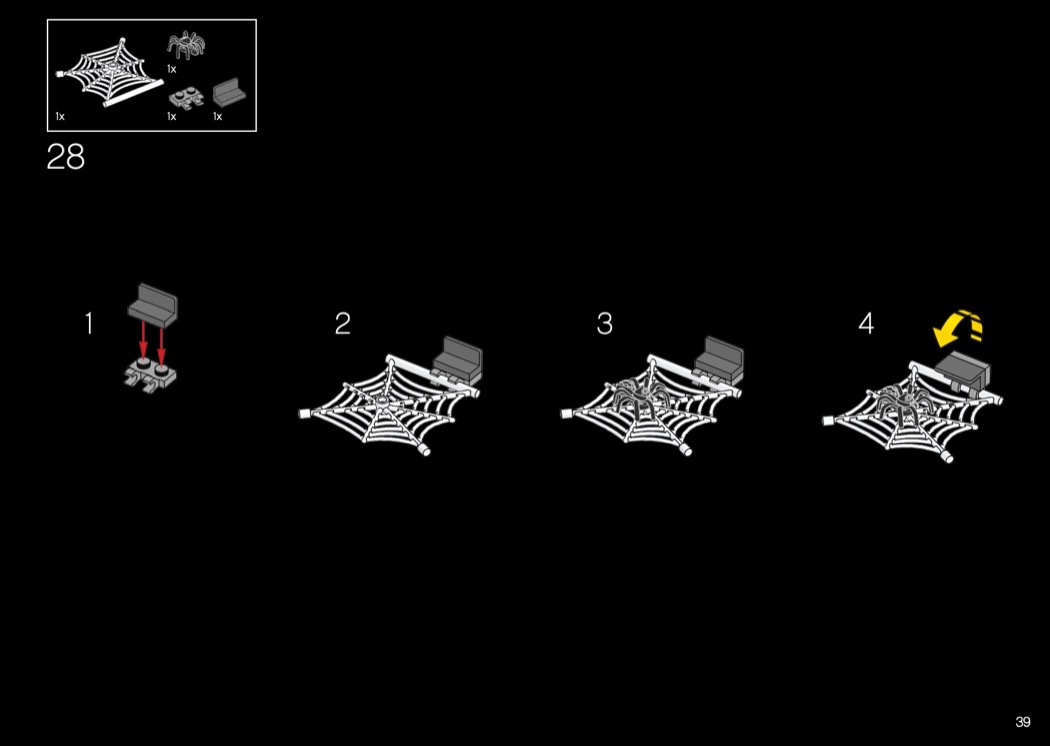 1x
1x
1x
1x

28

1

2

3

4

39