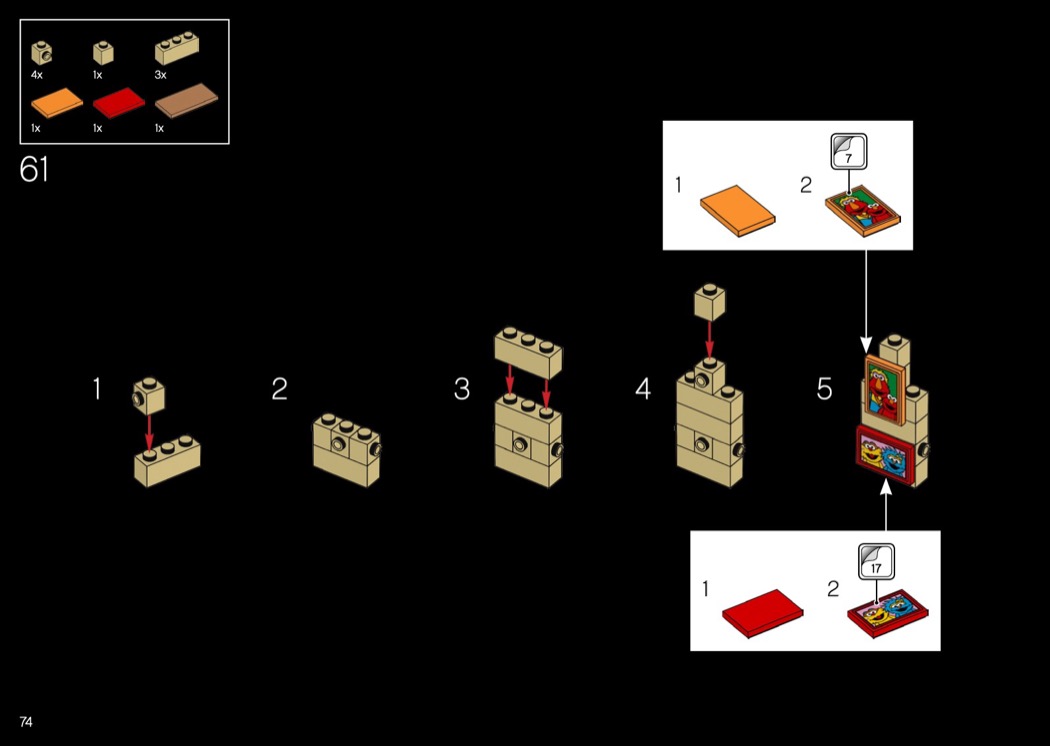 4x 1x 3x
1x 1x 1x

61

1 2
7

1 2 3 4 5

1 2
17

74