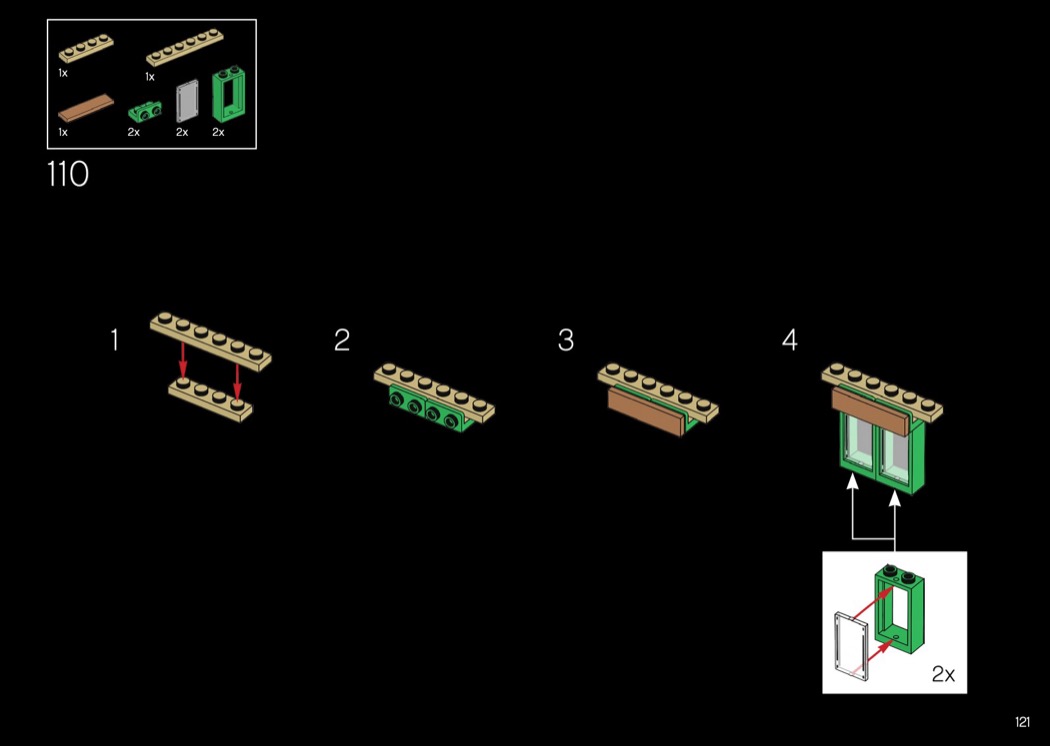 1x
1x
1x
2x
2x
2x

110

1

2

3

4

2x

121