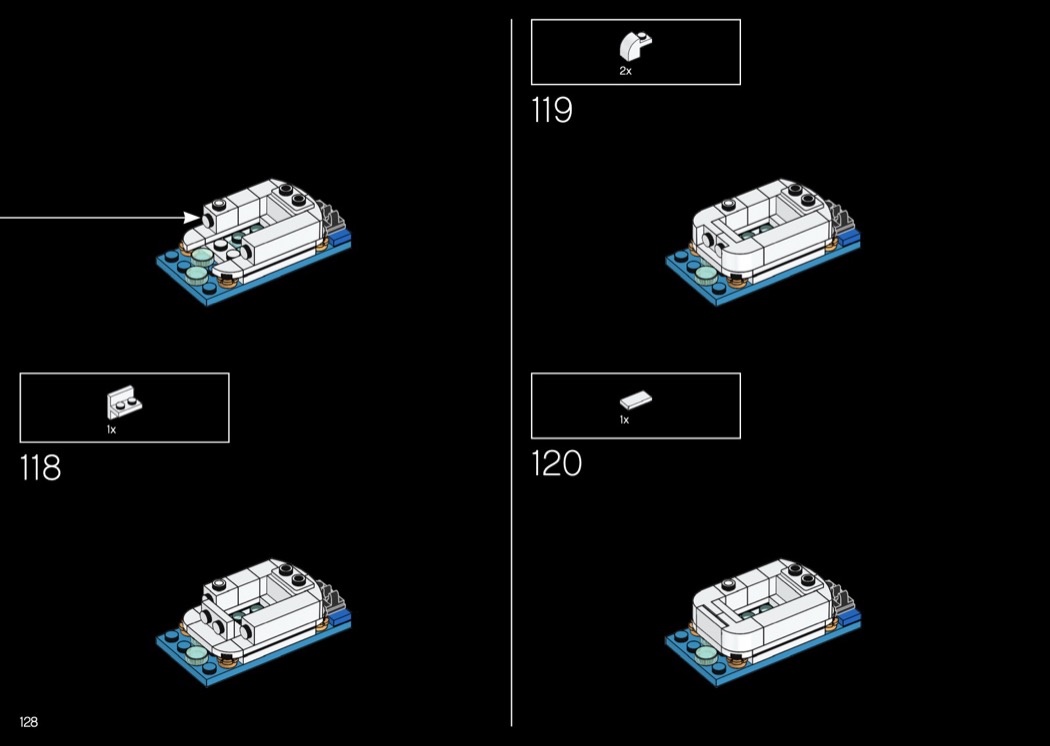 1x

118

128

2x

119

1x

120