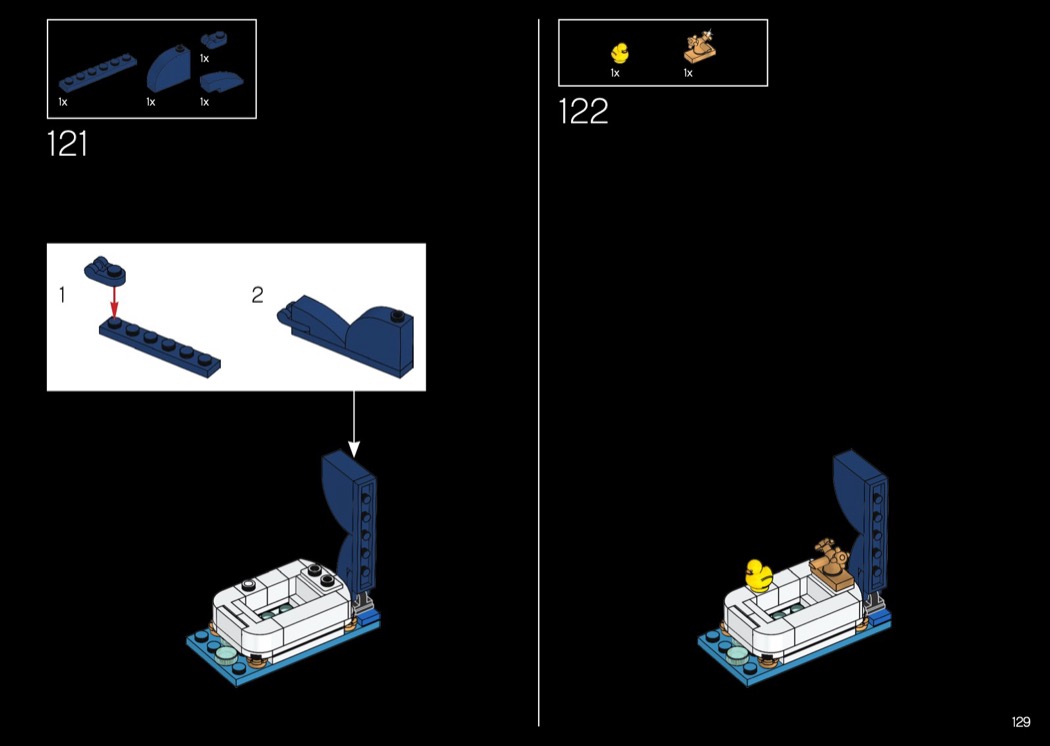 1x
1x 1x 1x
121

1
2

1x 1x
122

129