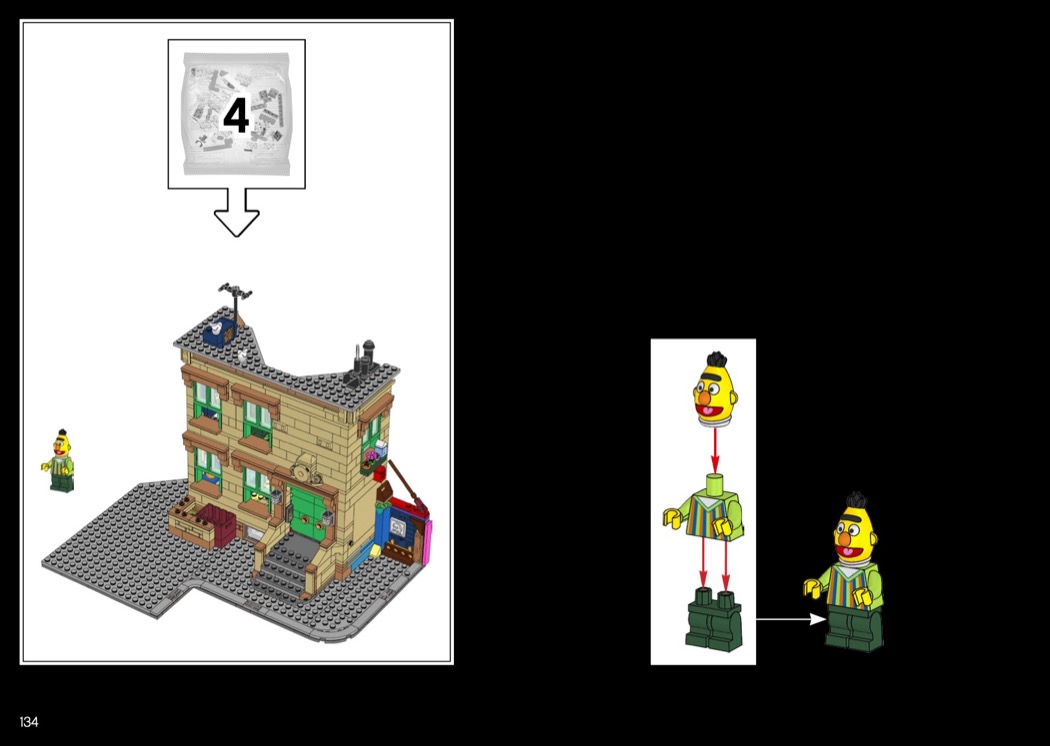 4

134