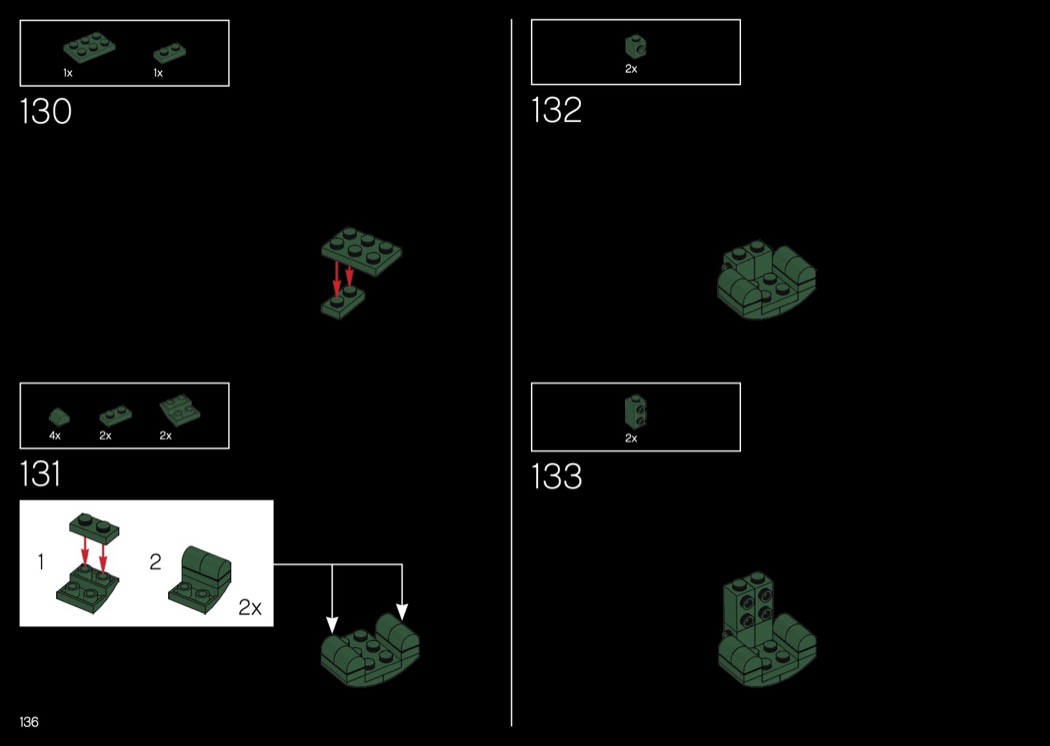 1x 1x

130

4x 2x 2x

131

1

2

2x

136

2x

132

2x

133