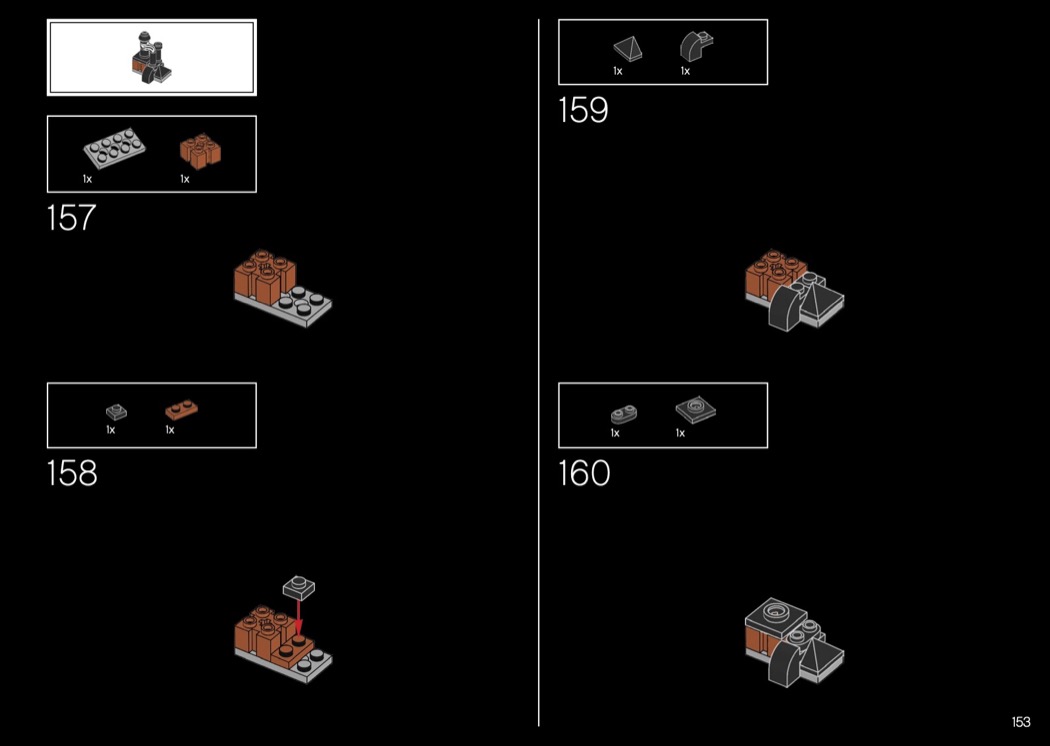 1x 1x

157

1x 1x

158

1x 1x

159

1x 1x

160

153