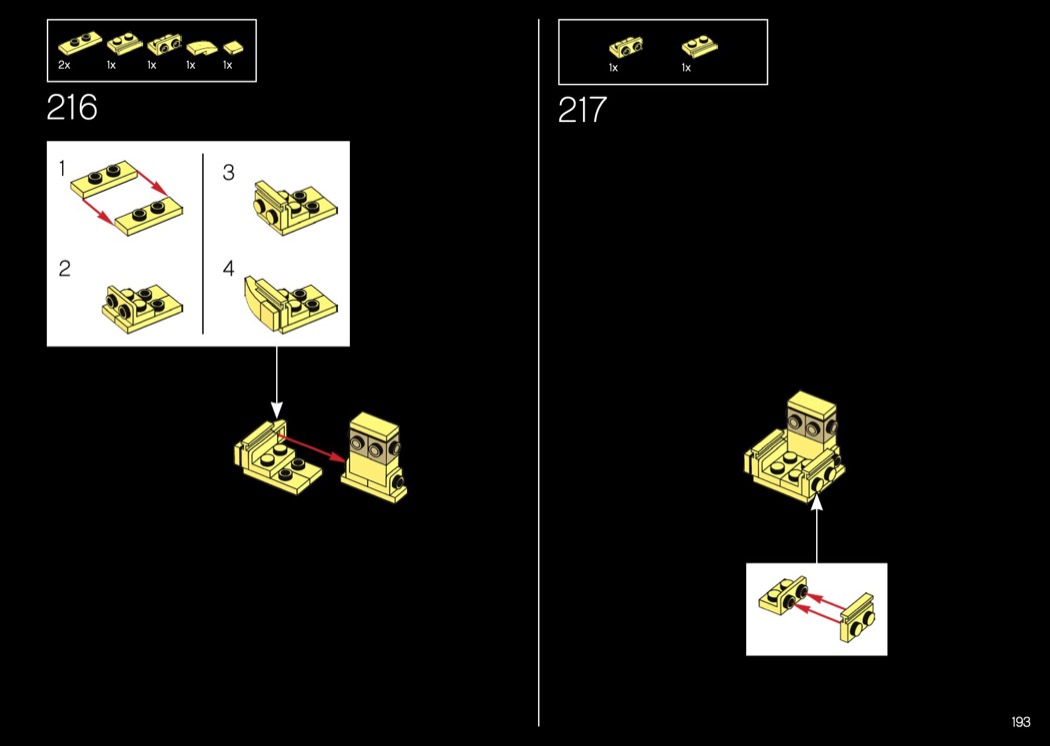 2x 1x 1x 1x 1x

216

1

2

3

4

1x 1x

217

193