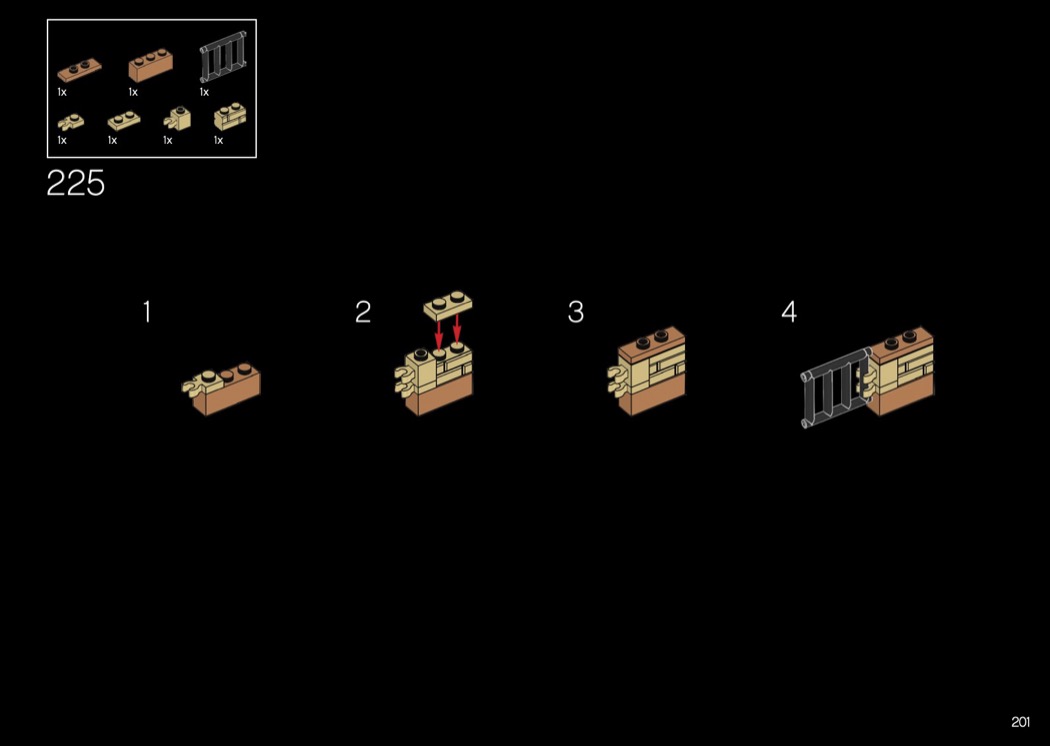 1x 1x 1x
1x 1x 1x 1x

225

1

2

3

4

201