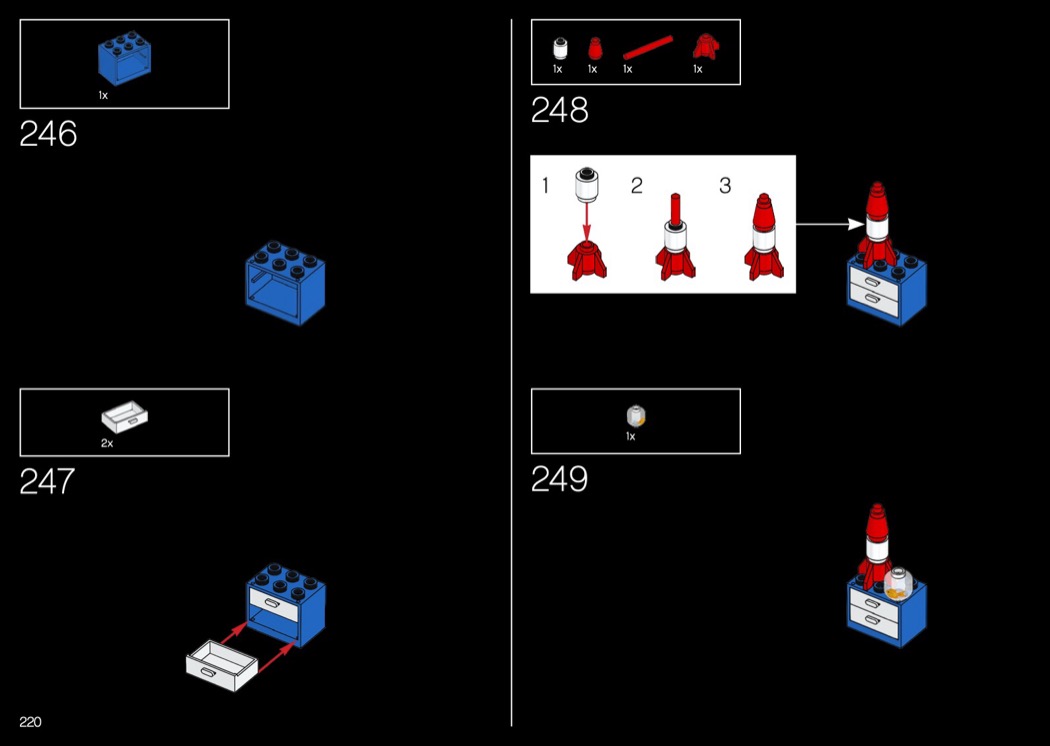 1x

246

2x

247

220

1x 1x 1x 1x

248

1 2 3

1x

249