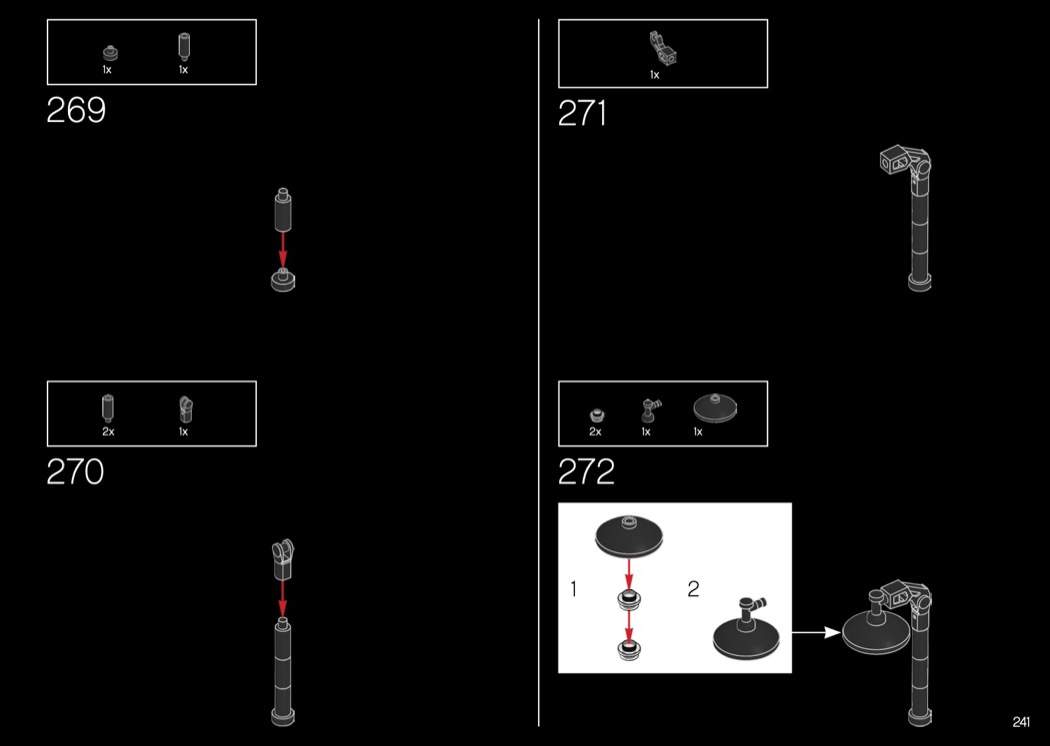 1x 1x

269

2x 1x

270

1x

271

2x 1x 1x

272

1

2

241