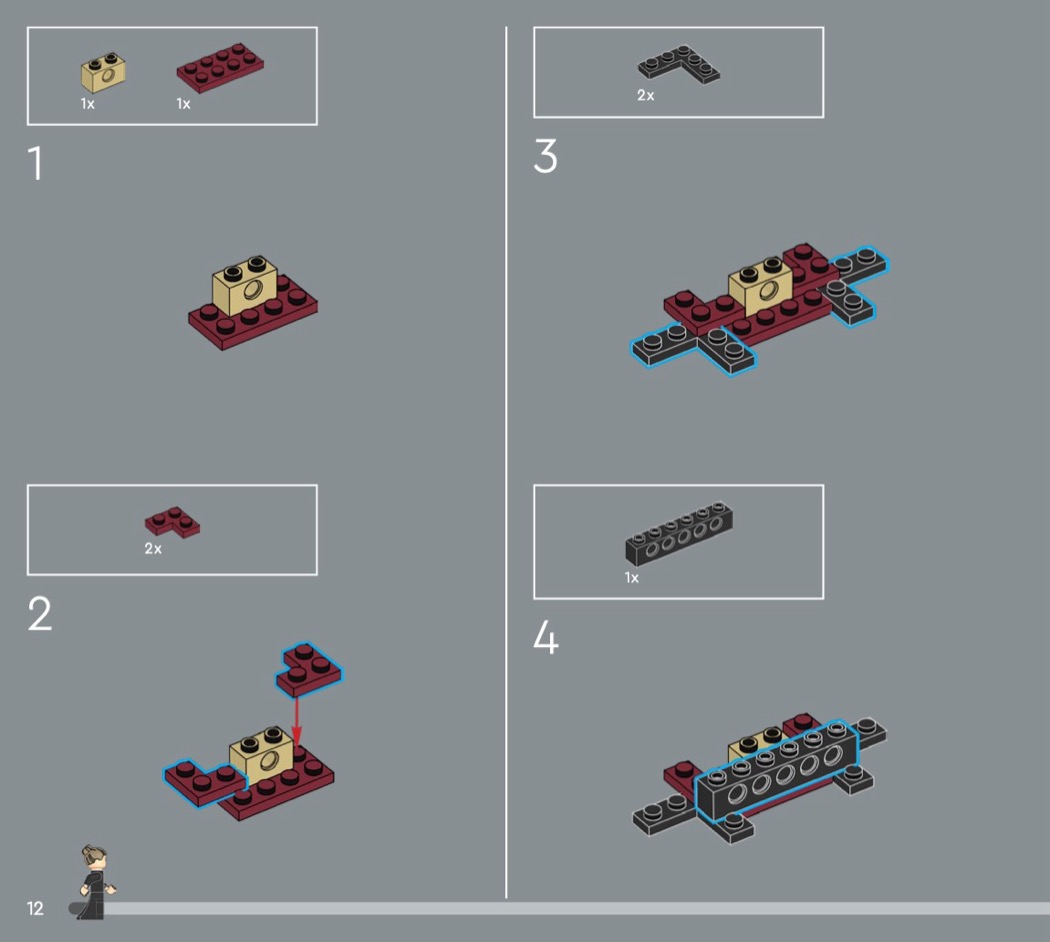 1x 1x

1

2x

2

2x

3

1x

4

12