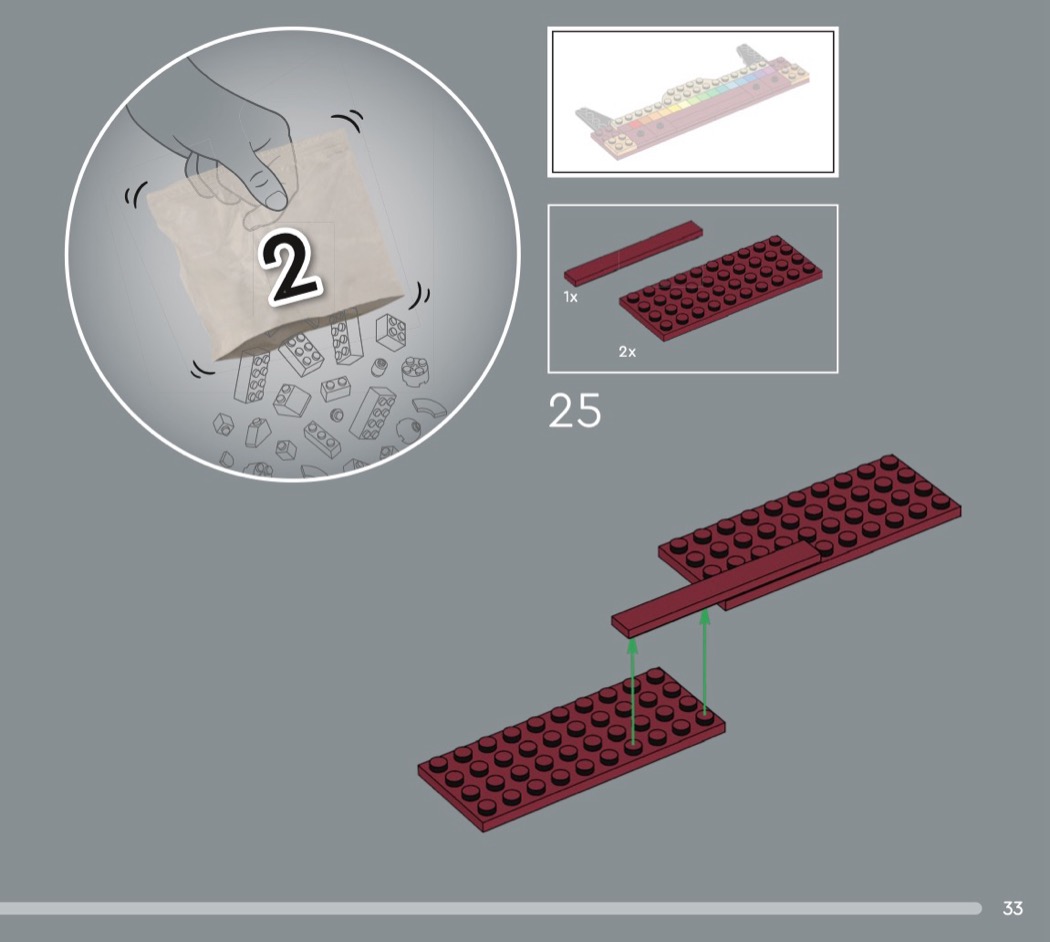 2

1x

2x

25

33