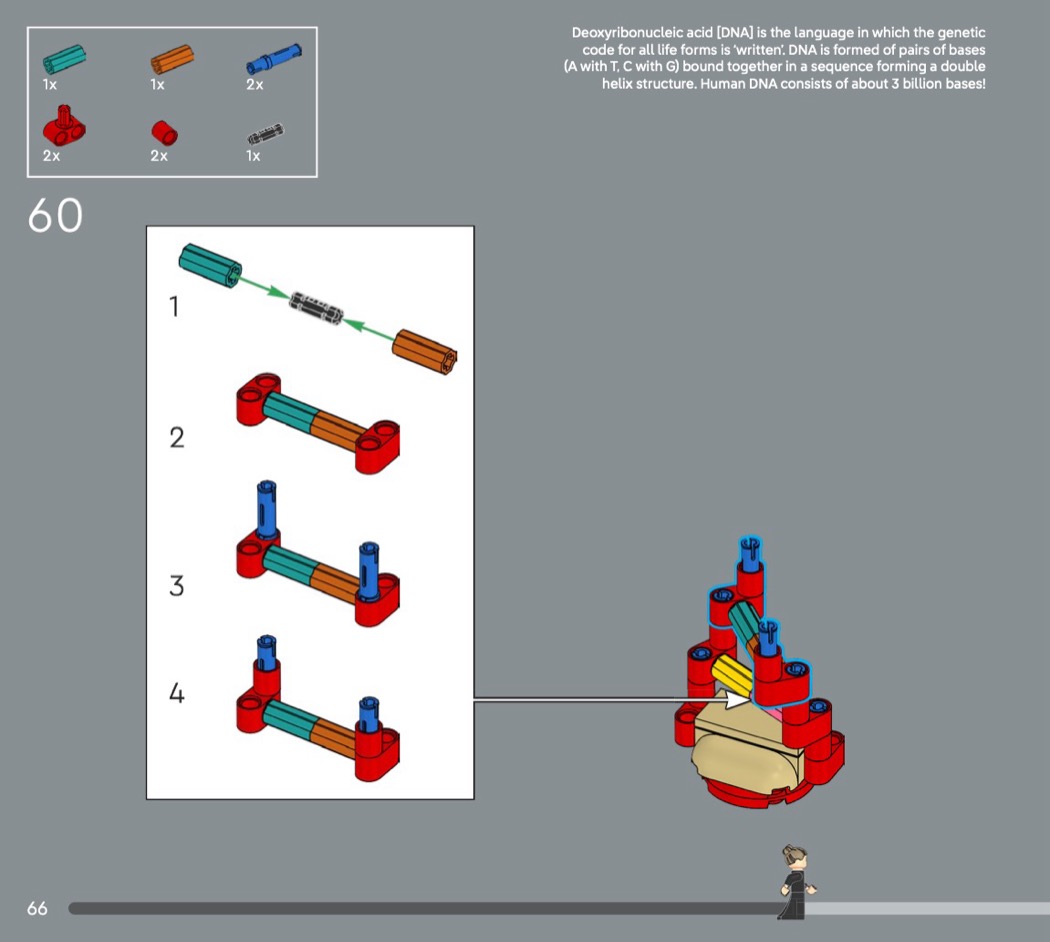 1x 1x 2x

2x 2x 1x

Deoxyribonucleic acid [DNA] is the language in which the genetic code for all life forms is 'written'. DNA is formed of pairs of bases (A with T, C with G) bound together in a sequence forming a double helix structure. Human DNA consists of about 3 billion bases!

60

1

2

3

4

66