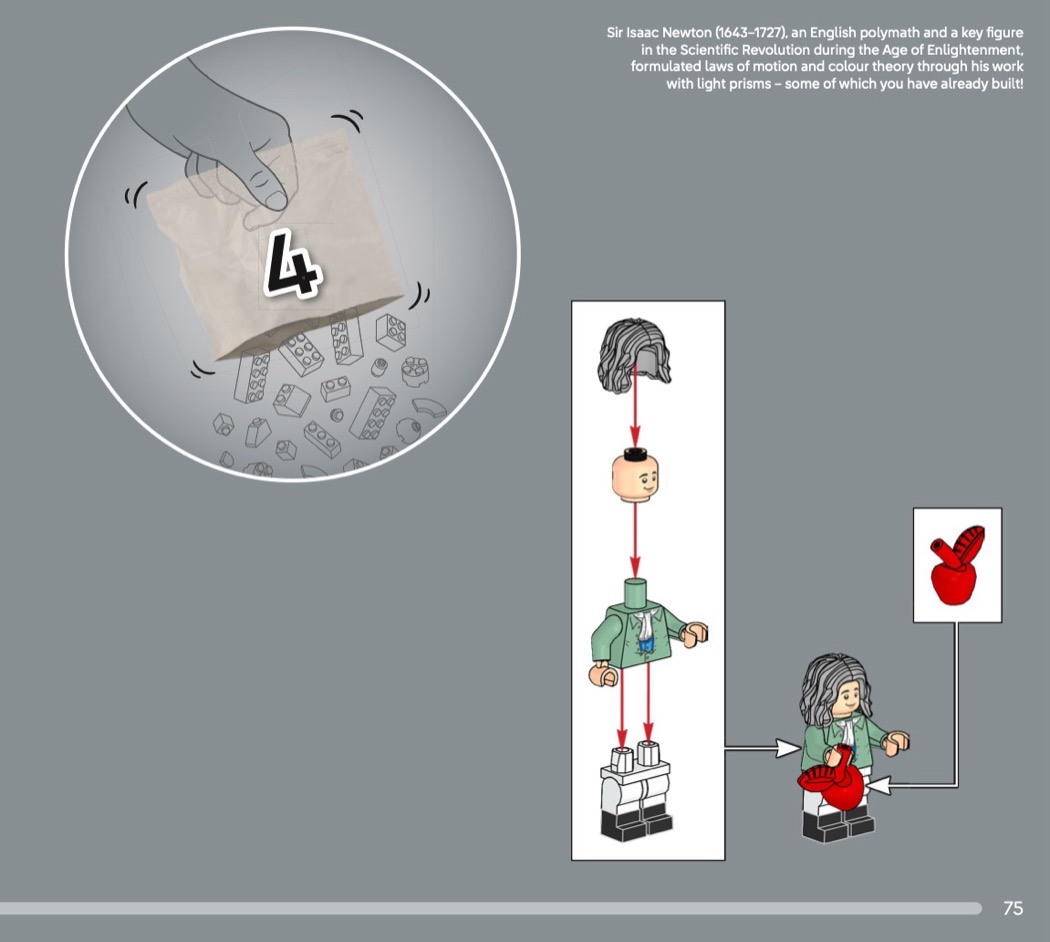 Sir Isaac Newton (1643–1727), an English polymath and a key figure in the Scientific Revolution during the Age of Enlightenment, formulated laws of motion and colour theory through his work with light prisms – some of which you have already built!

4

75