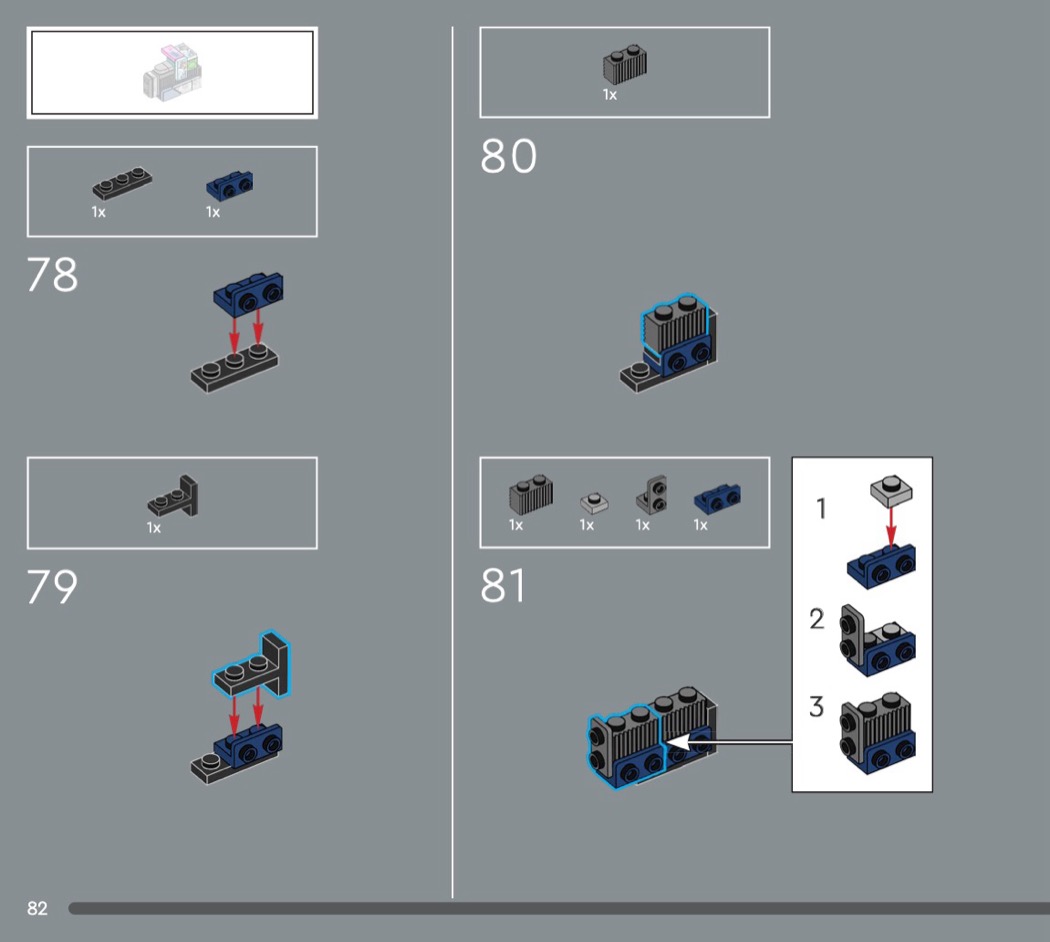 1x 1x

78

1x

79

1x

80

1x 1x 1x 1x

81

1

2

3

82