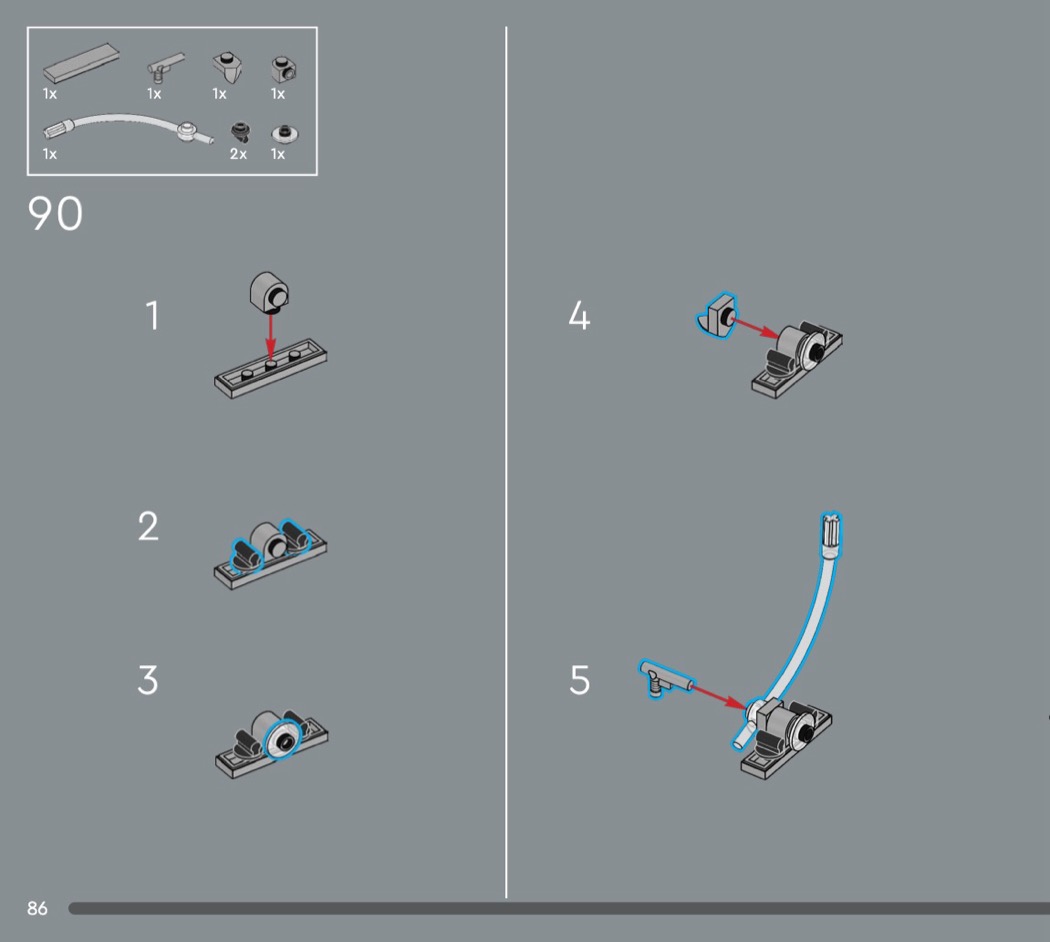 1x 1x 1x 1x
1x 2x 1x

90

1

2

3

4

5

86