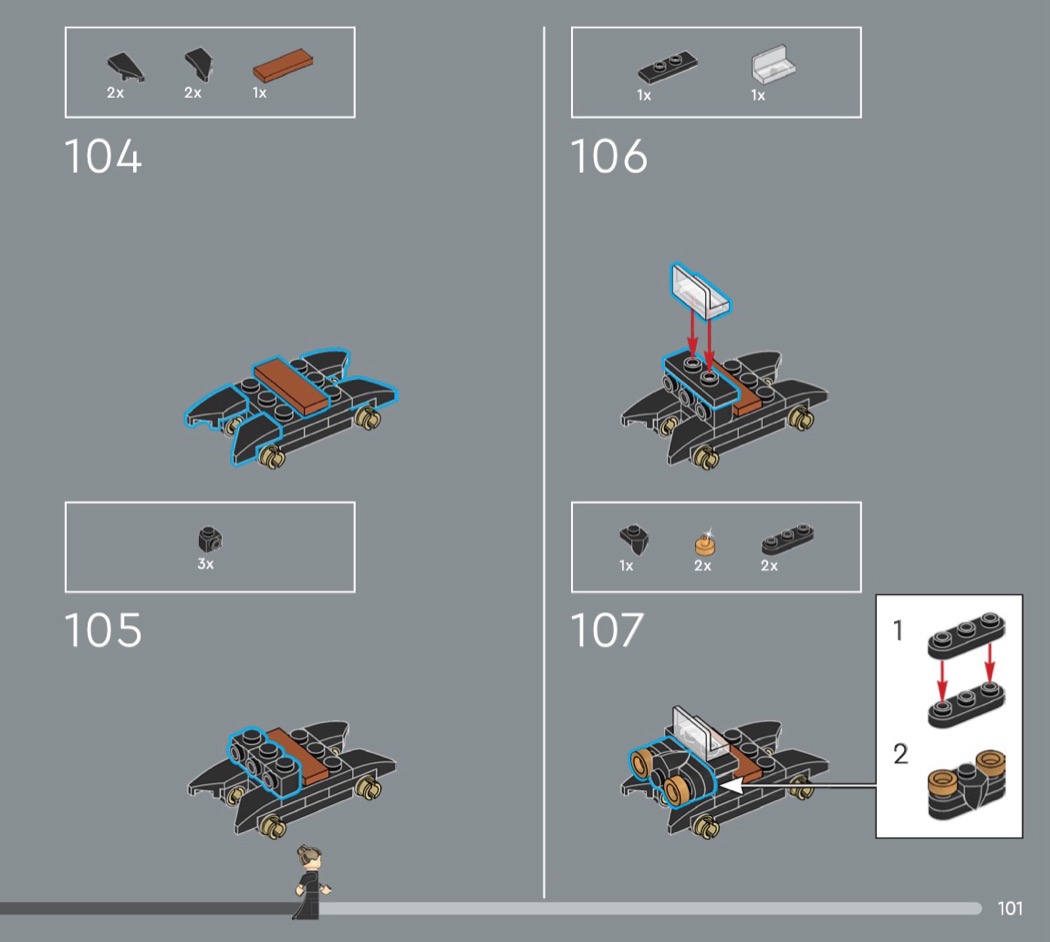 2x 2x 1x

104

3x

105

1x 1x

106

1x 2x 2x

107

1

2

101