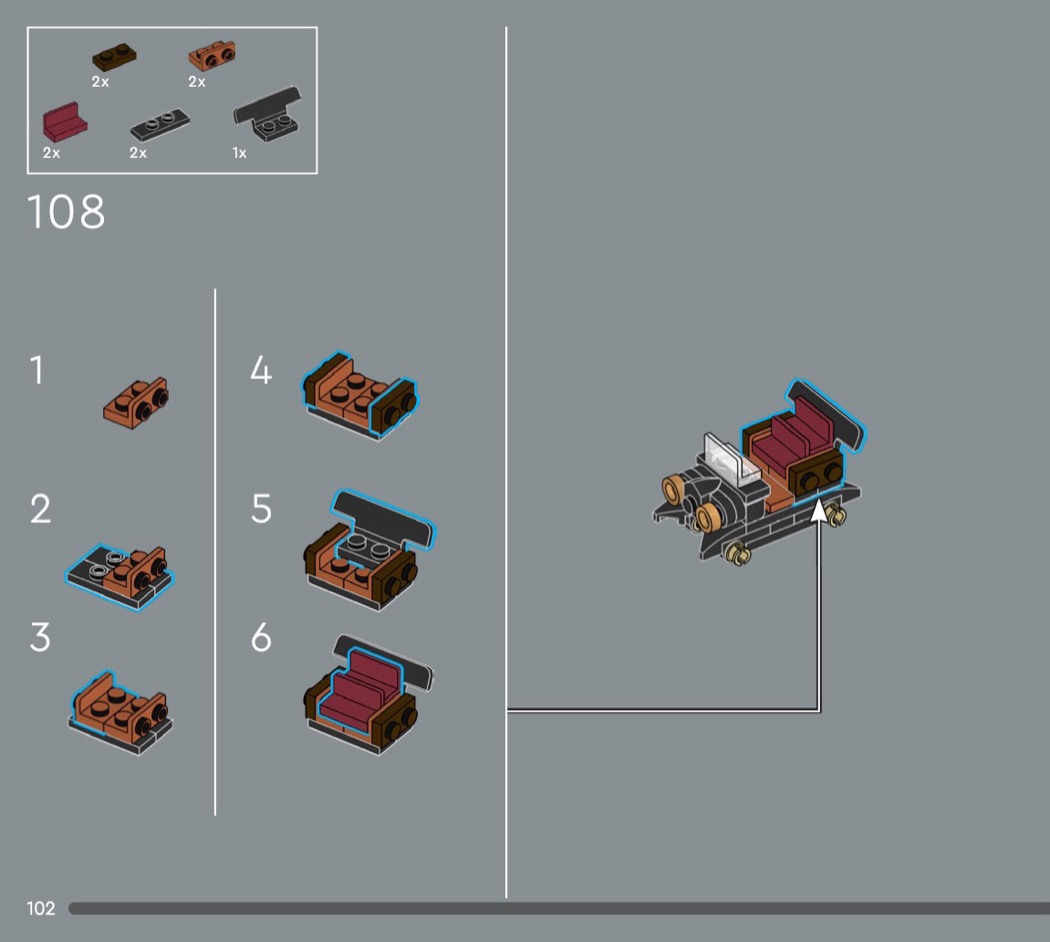 2x
2x
2x
2x
1x

108

1
2
3
4
5
6

102