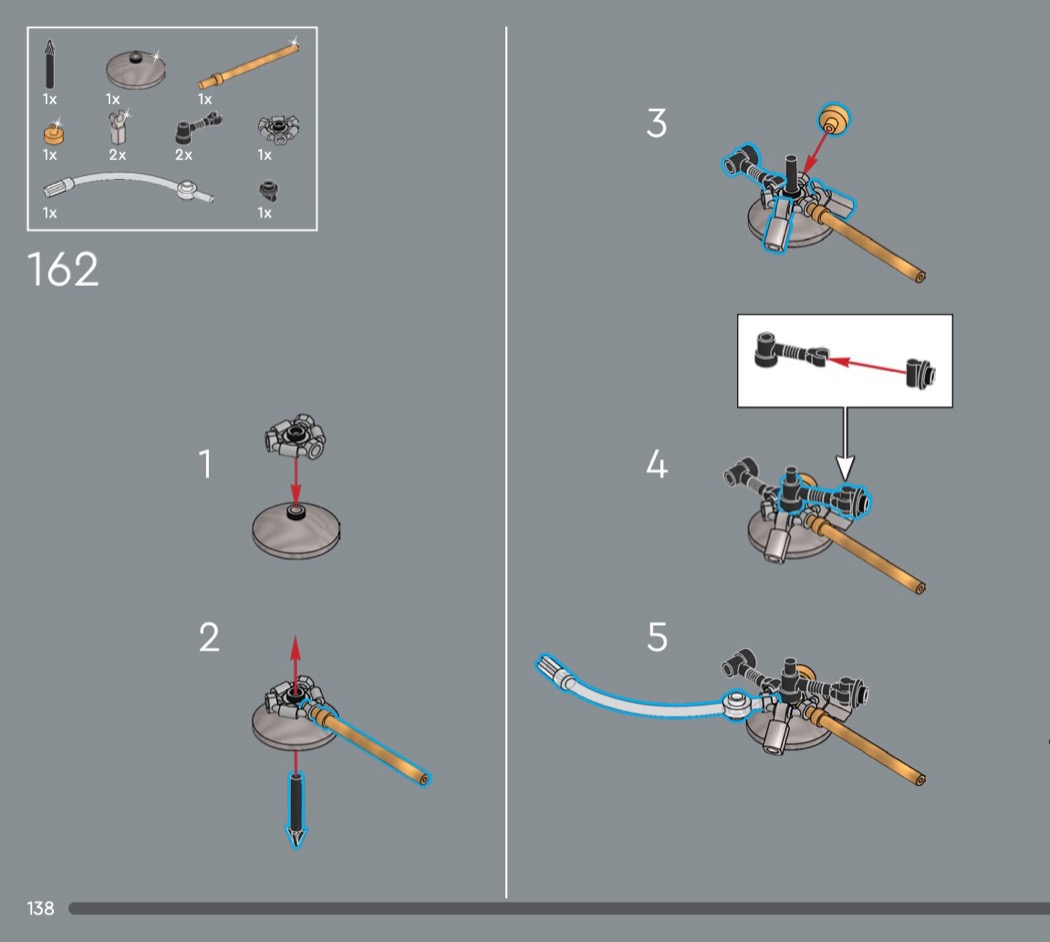 1x
1x
1x
1x
2x
2x
1x
1x
1x

162

1

2

3

4

5

138