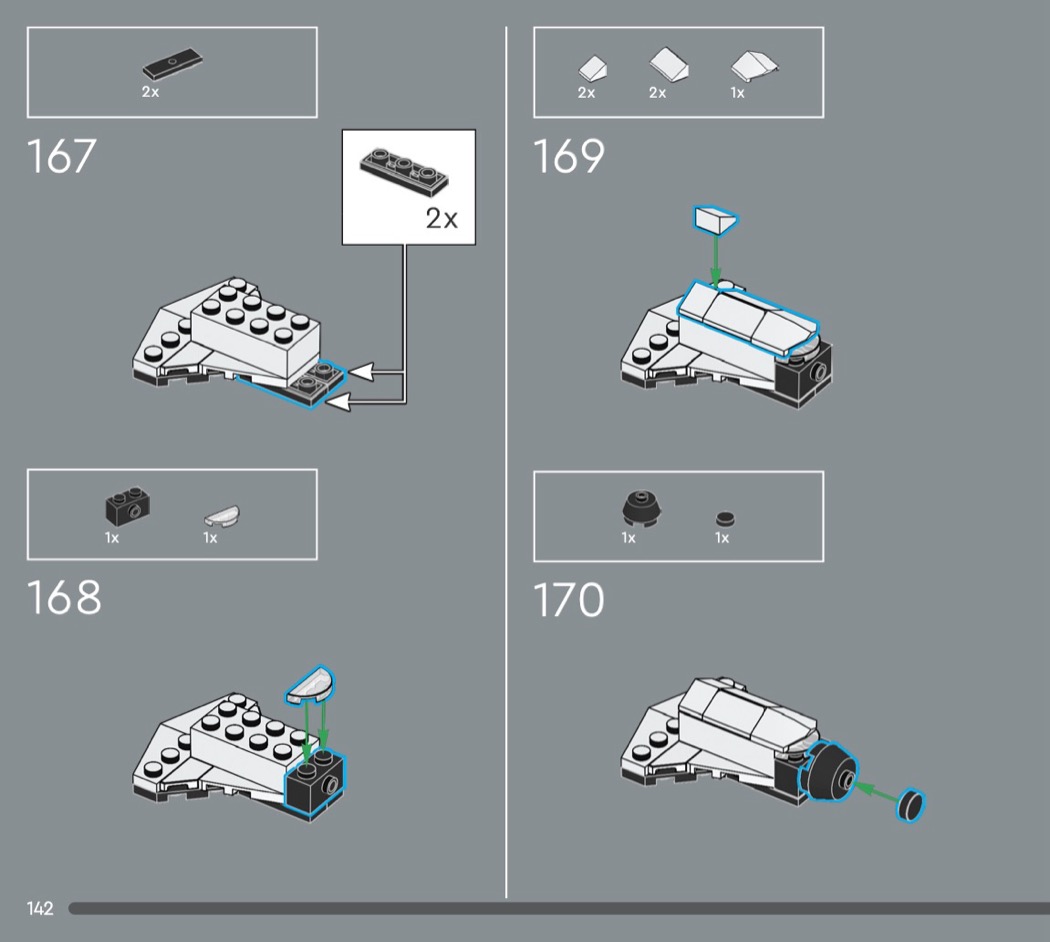 2x

167

2x

1x 1x

168

2x 2x 1x

169

1x 1x

170

142