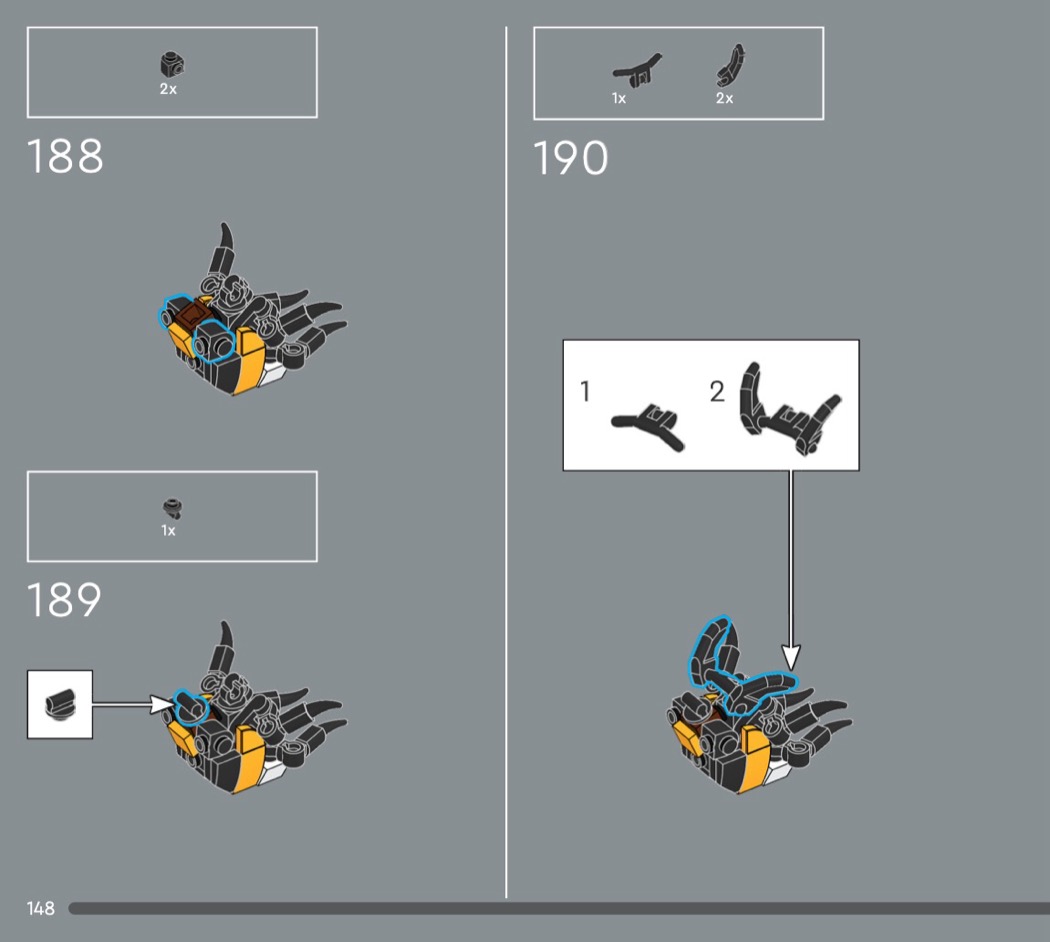 2x

188

1x

189

1x 2x

190

1

2

148