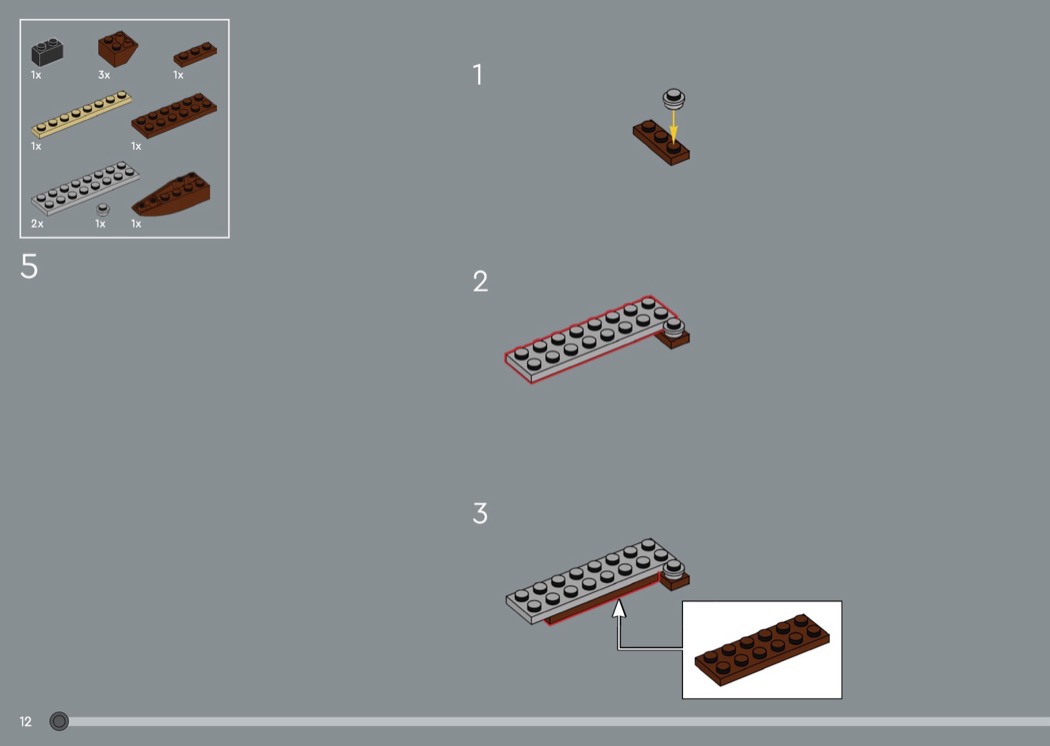 1x
3x
1x
1x
1x
2x
1x
1x

5

1

2

3

12