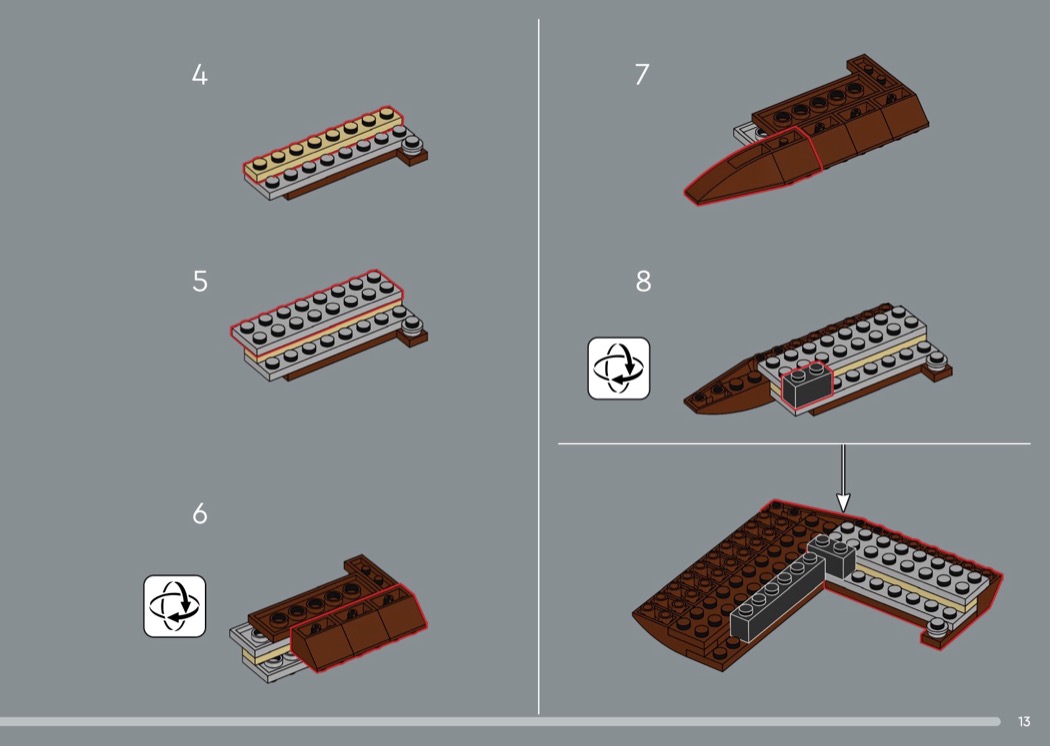 4

5

6

7

8

13