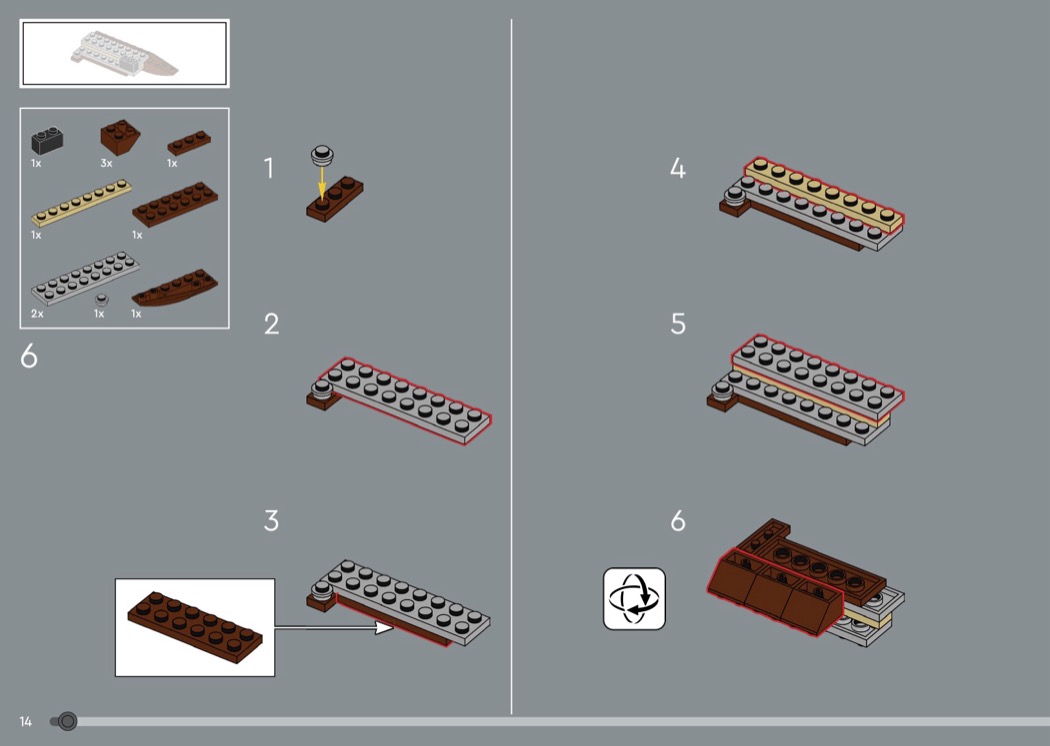 1x
3x
1x
1x
1x
2x
1x
1x

6

1

2

3

4

5

6

14