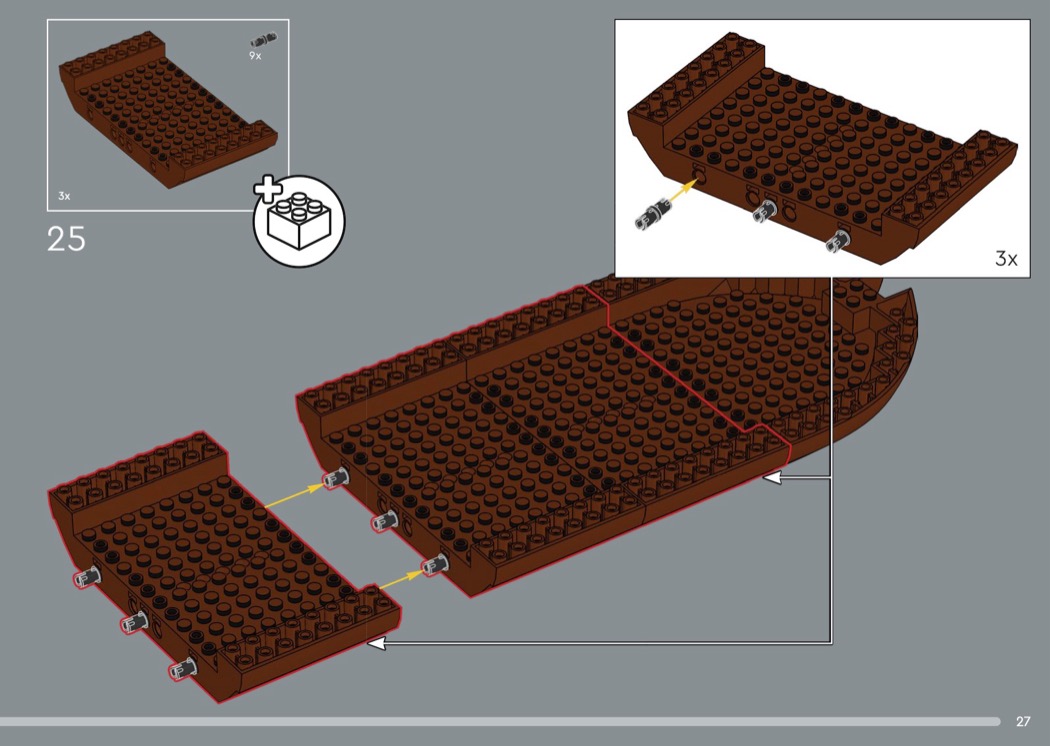 9x
3x
25
3x
27