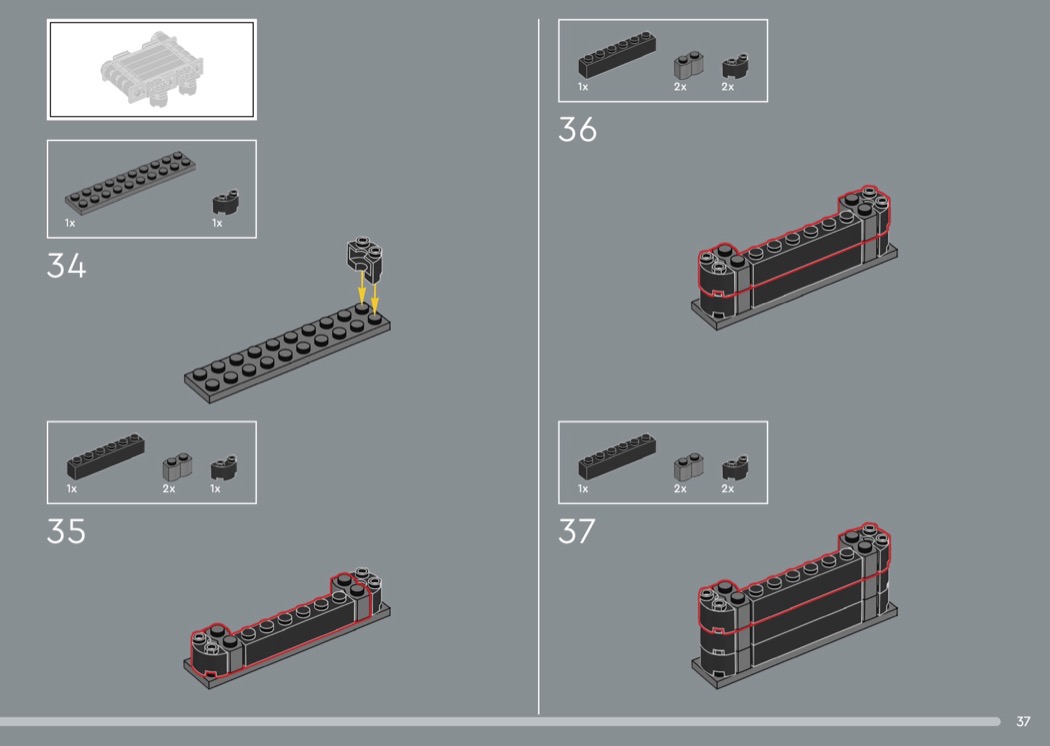 1x

1x

34

1x

2x

1x

35

1x

2x

2x

36

1x

2x

2x

37

37