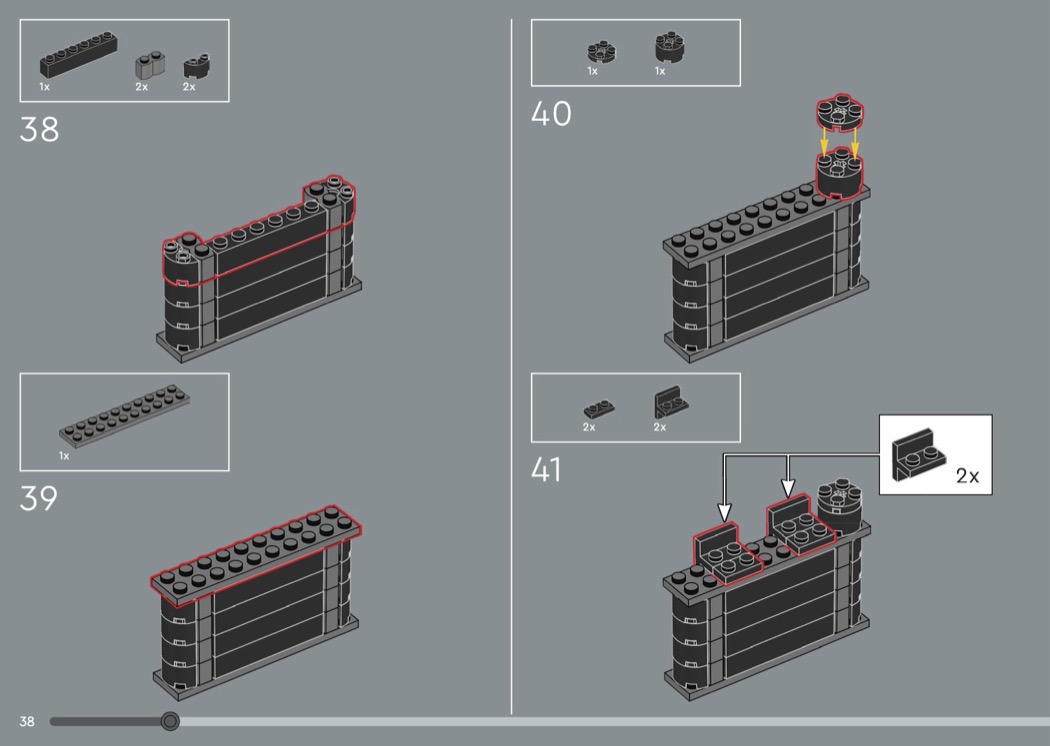 1x 2x 2x

38

1x

39

1x 1x

40

2x 2x

41

2x

38