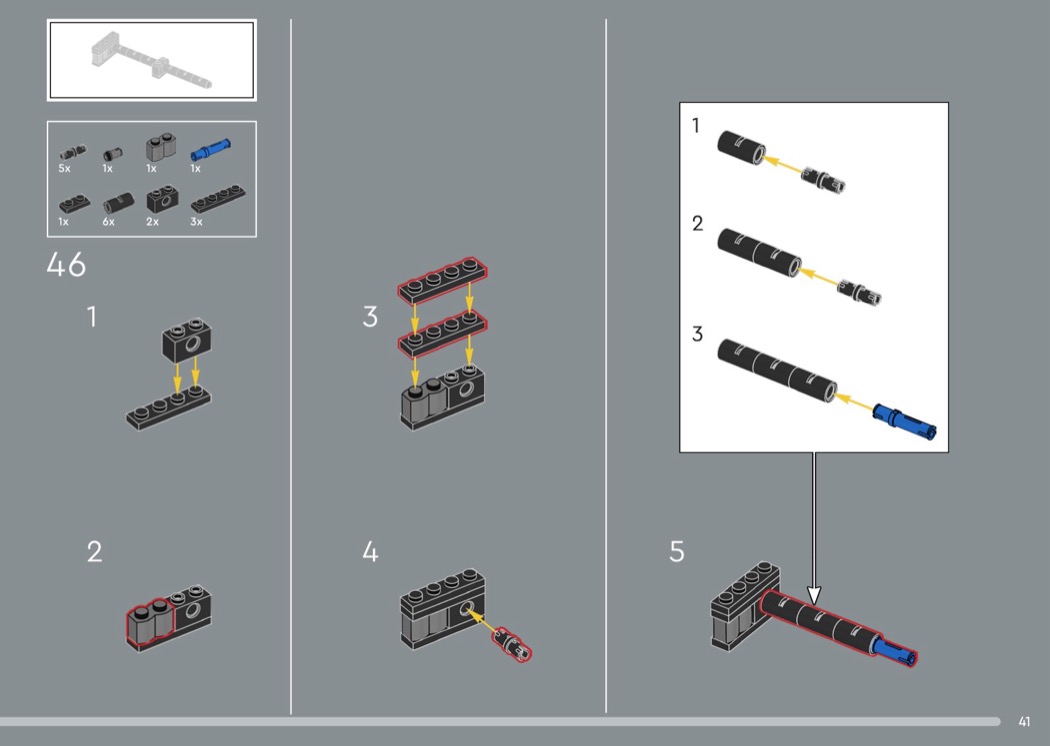 5x
1x
1x
1x
1x
6x
2x
3x

46

1

2

3

4

1

2

3

5

41